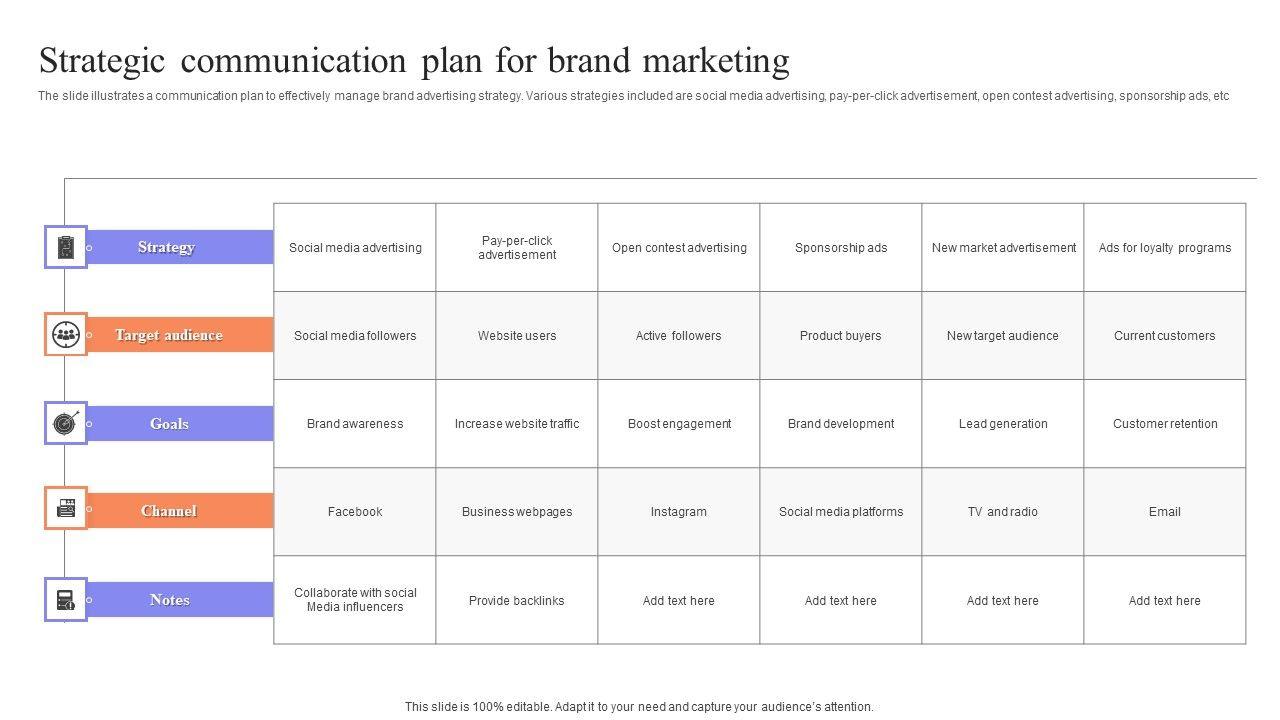 Strategic communication plan for brand marketing

The slide illustrates a communication plan to effectively manage brand advertising strategy. Various strategies included are social media advertising, pay-per-click advertisement, open contest advertising, sponsorship ads, etc

| Strategy | Social media advertising | Pay-per-click advertisement | Open contest advertising | Sponsorship ads | New market advertisement | Ads for loyalty programs |
|---|---|---|---|---|---|---|
| Target audience | Social media followers | Website users | Active followers | Product buyers | New target audience | Current customers |
| Goals | Brand awareness | Increase website traffic | Boost engagement | Brand development | Lead generation | Customer retention |
| Channel | Facebook | Business webpages | Instagram | Social media platforms | TV and radio | Email |
| Notes | Collaborate with social Media influencers | Provide backlinks | Add text here | Add text here | Add text here | Add text here |

This slide is 100% editable. Adapt it to your need and capture your audience's attention.