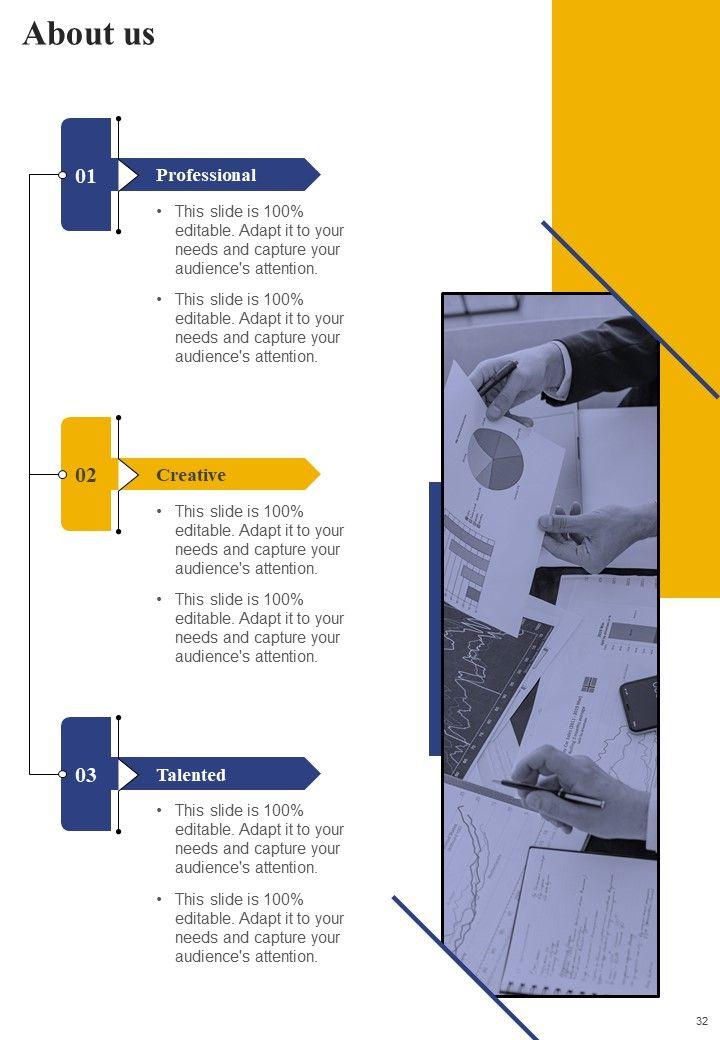 About us

01

Professional

• This slide is 100% editable. Adapt it to your needs and capture your audience's attention.

• This slide is 100% editable. Adapt it to your needs and capture your audience's attention.

02

Creative

• This slide is 100% editable. Adapt it to your needs and capture your audience's attention.

• This slide is 100% editable. Adapt it to your needs and capture your audience's attention.

03

Talented

• This slide is 100% editable. Adapt it to your needs and capture your audience's attention.

• This slide is 100% editable. Adapt it to your needs and capture your audience's attention.

32