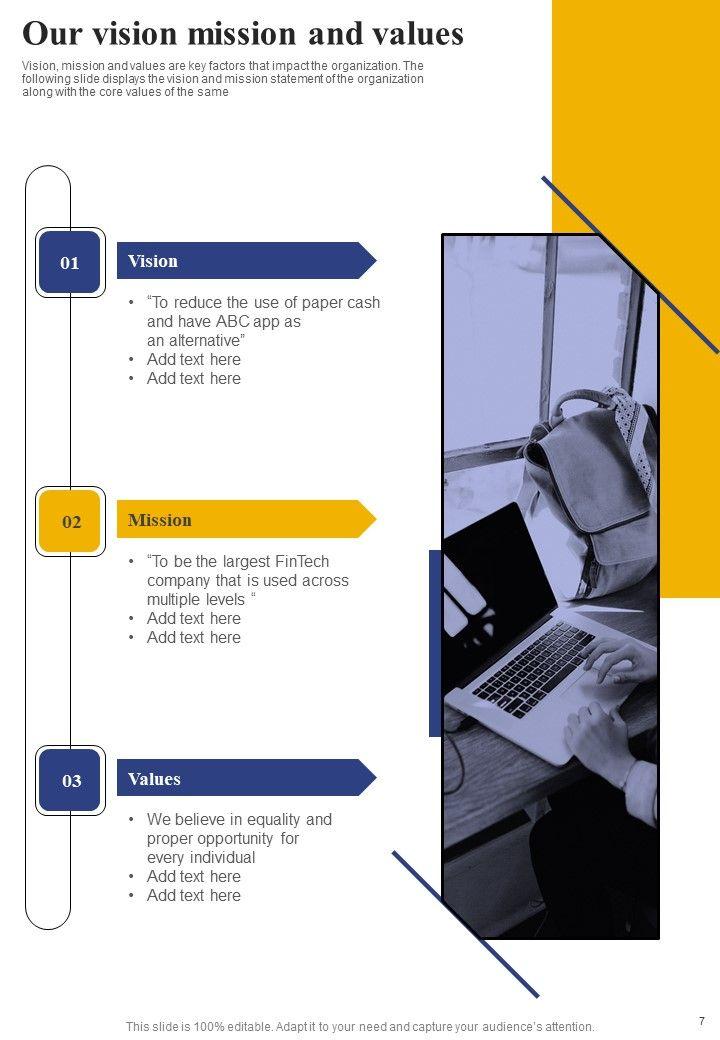 Our vision mission and values

Vision, mission and values are key factors that impact the organization. The following slide displays the vision and mission statement of the organization along with the core values of the same

01

Vision

• "To reduce the use of paper cash and have ABC app as an alternative"
• Add text here
• Add text here

02

Mission

• "To be the largest FinTech company that is used across multiple levels "
• Add text here
• Add text here

03

Values

• We believe in equality and proper opportunity for every individual
• Add text here
• Add text here

This slide is 100% editable. Adapt it to your need and capture your audience's attention.

7