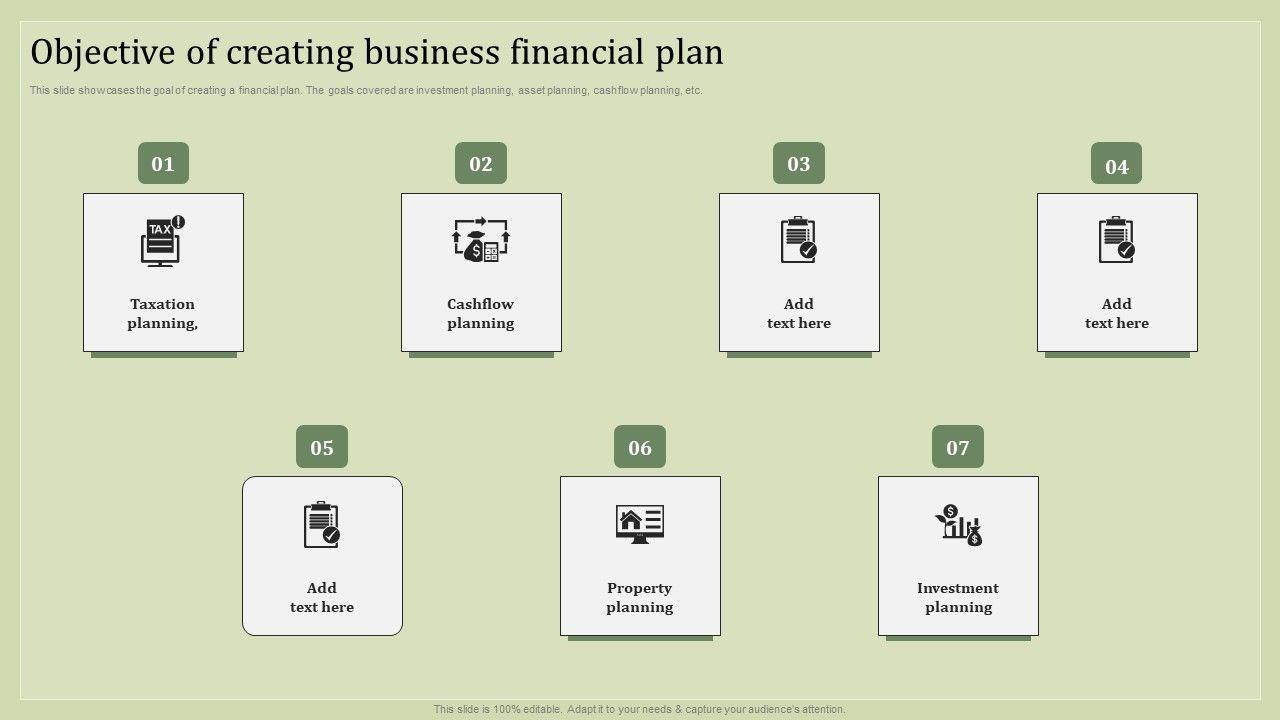 Objective of creating business financial plan

This slide showcases the goal of creating a financial plan. The goals covered are investment planning, asset planning, cashflow planning, etc.

01

TAX

Taxation planning,

02

Cashflow planning

03

Add text here

04

Add text here

05

Add text here

06

Property planning

07

Investment planning

This slide is 100% editable. Adapt it to your needs & capture your audience's attention.