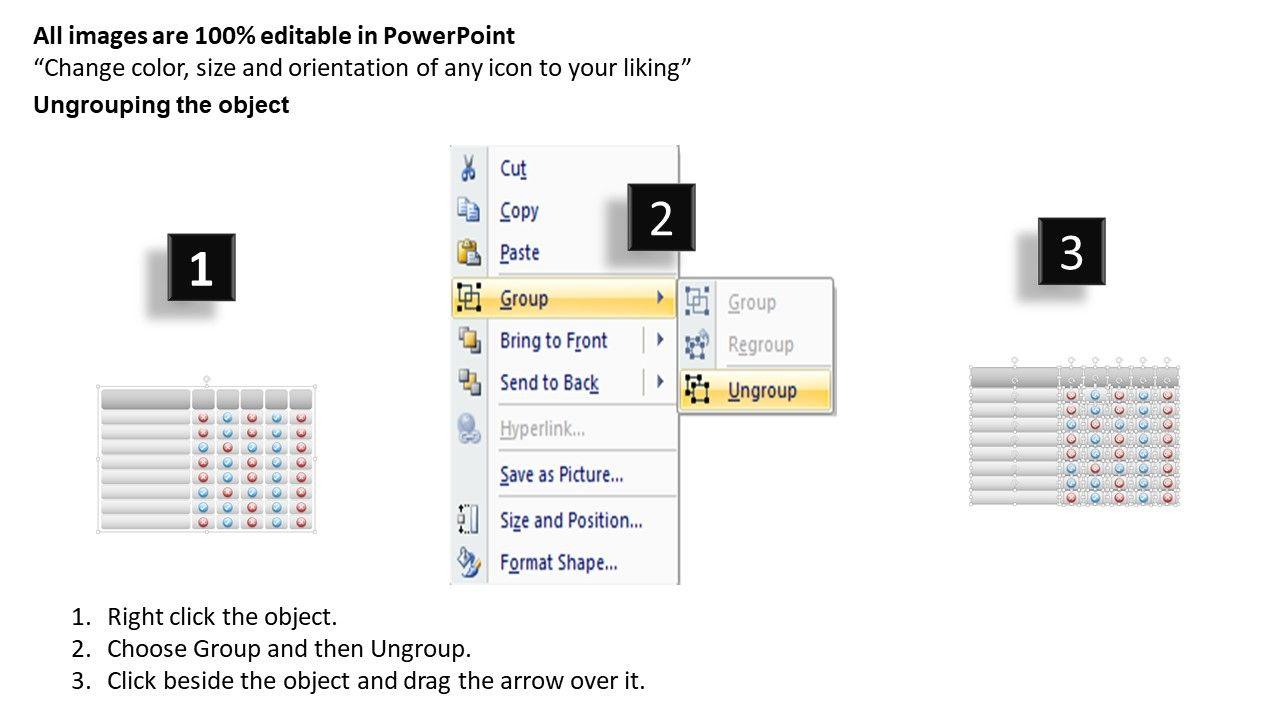 All images are 100% editable in PowerPoint
“Change color, size and orientation of any icon to your liking”
Ungrouping the object

1

Cut
Copy
Paste
Group
Bring to Front
Send to Back
Hyperlink...
Save as Picture...
Size and Position...
Format Shape...

2

Group
Regroup
Ungroup

3

1. Right click the object.
2. Choose Group and then Ungroup.
3. Click beside the object and drag the arrow over it.