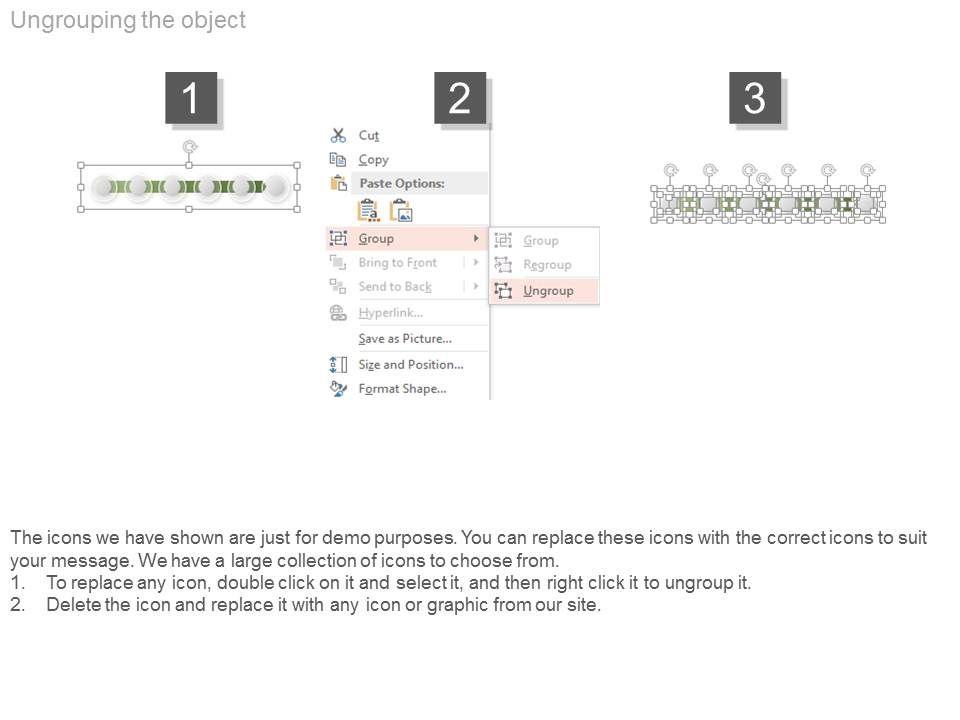 Ungrouping the object

1

2

Cut
Copy
Paste Options:
Group
Bring to Front
Send to Back
Hyperlink...
Save as Picture...
Size and Position...
Format Shape...

Group
Regroup
Ungroup

3

The icons we have shown are just for demo purposes. You can replace these icons with the correct icons to suit your message. We have a large collection of icons to choose from.
1. To replace any icon, double click on it and select it, and then right click it to ungroup it.
2. Delete the icon and replace it with any icon or graphic from our site.