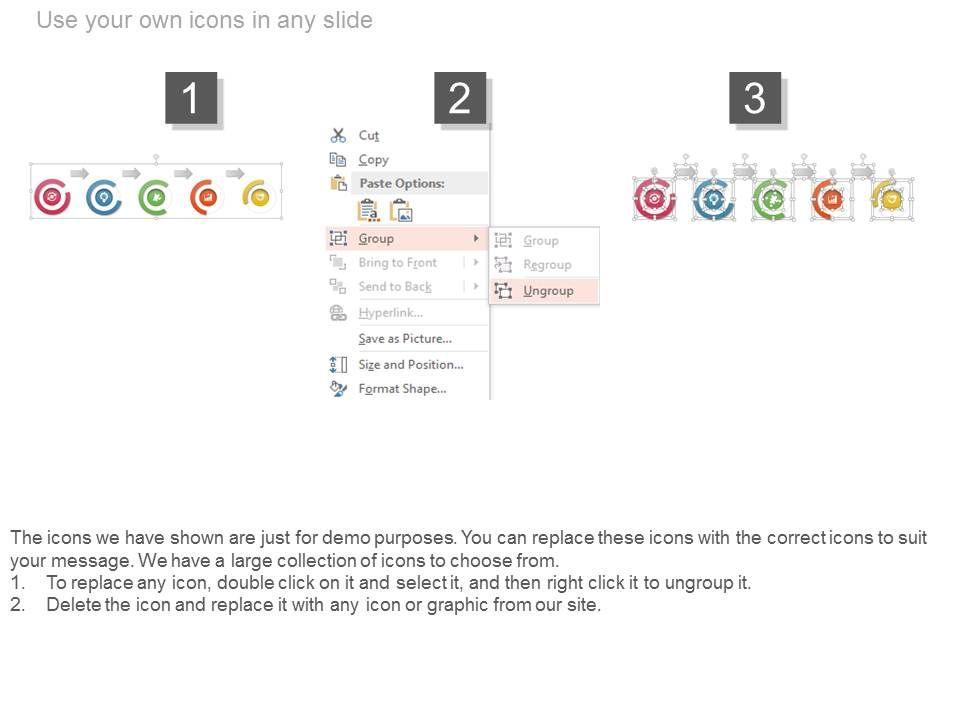 Use your own icons in any slide

1

2

3

Cut
Copy
Paste Options:
Group
Bring to Front
Send to Back
Hyperlink...
Save as Picture...
Size and Position...
Format Shape...

Group
Regroup
Ungroup

The icons we have shown are just for demo purposes. You can replace these icons with the correct icons to suit your message. We have a large collection of icons to choose from.
1. To replace any icon, double click on it and select it, and then right click it to ungroup it.
2. Delete the icon and replace it with any icon or graphic from our site.