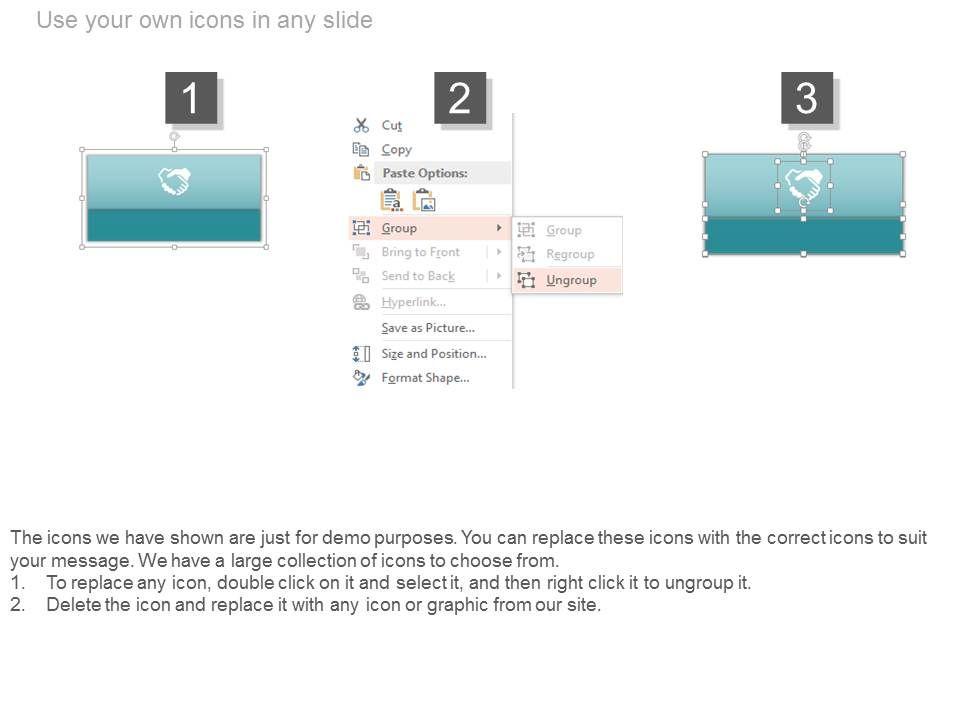 Use your own icons in any slide

1

2

Cut
Copy
Paste Options:
Group
Bring to Front
Send to Back
Hyperlink...
Save as Picture...
Size and Position...
Format Shape...

Group
Regroup
Ungroup

3

The icons we have shown are just for demo purposes. You can replace these icons with the correct icons to suit your message. We have a large collection of icons to choose from.
1. To replace any icon, double click on it and select it, and then right click it to ungroup it.
2. Delete the icon and replace it with any icon or graphic from our site.