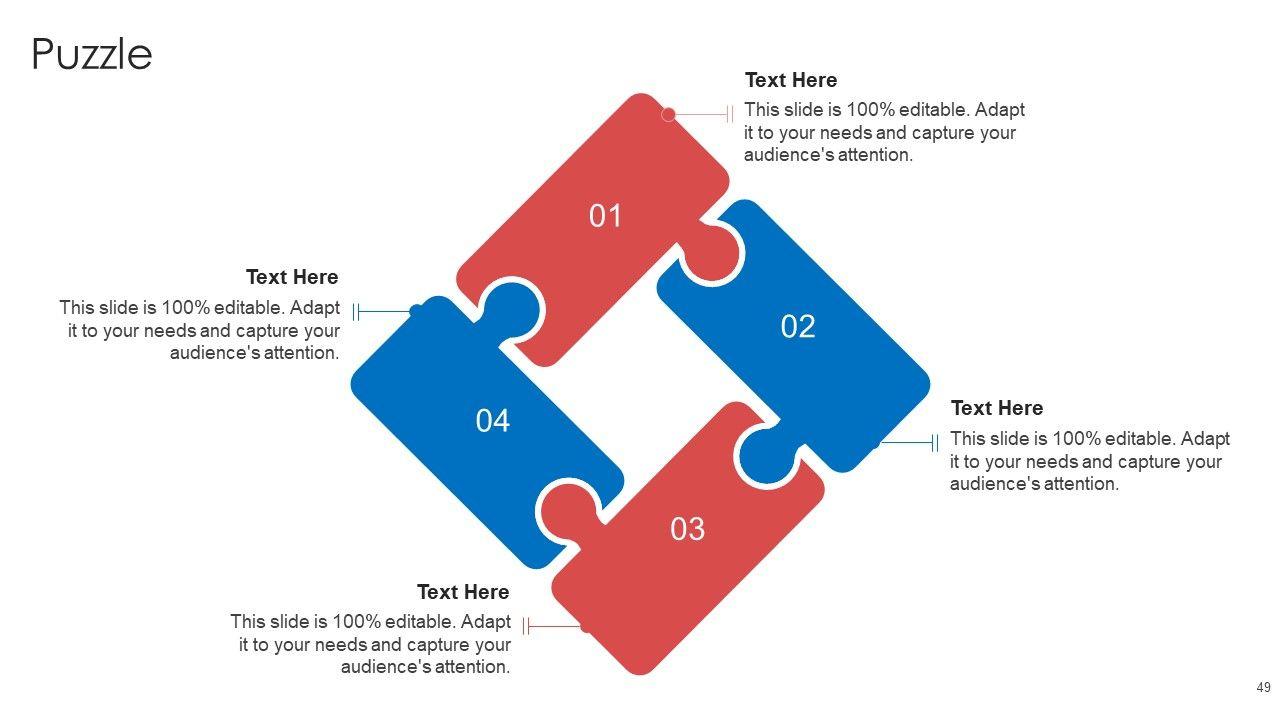 Puzzle

Text Here
This slide is 100% editable. Adapt it to your needs and capture your audience's attention.

01

Text Here
This slide is 100% editable. Adapt it to your needs and capture your audience's attention.

02

04

Text Here
This slide is 100% editable. Adapt it to your needs and capture your audience's attention.

03

Text Here
This slide is 100% editable. Adapt it to your needs and capture your audience's attention.

49