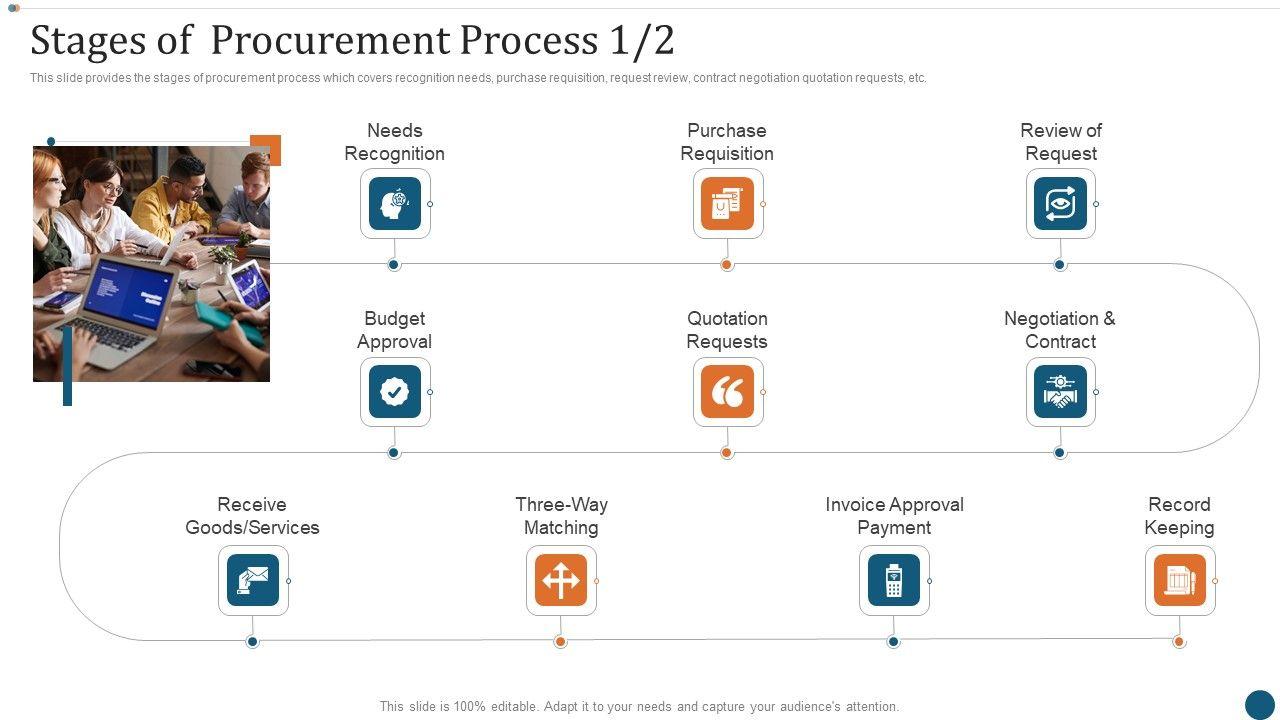 Stages of Procurement Process 1/2

This slide provides the stages of procurement process which covers recognition needs, purchase requisition, request review, contract negotiation quotation requests, etc.

Needs Recognition

Purchase Requisition

Review of Request

Budget Approval

Quotation Requests

Negotiation & Contract

Receive Goods/Services

Three-Way Matching

Invoice Approval Payment

Record Keeping

This slide is 100% editable. Adapt it to your needs and capture your audience's attention.