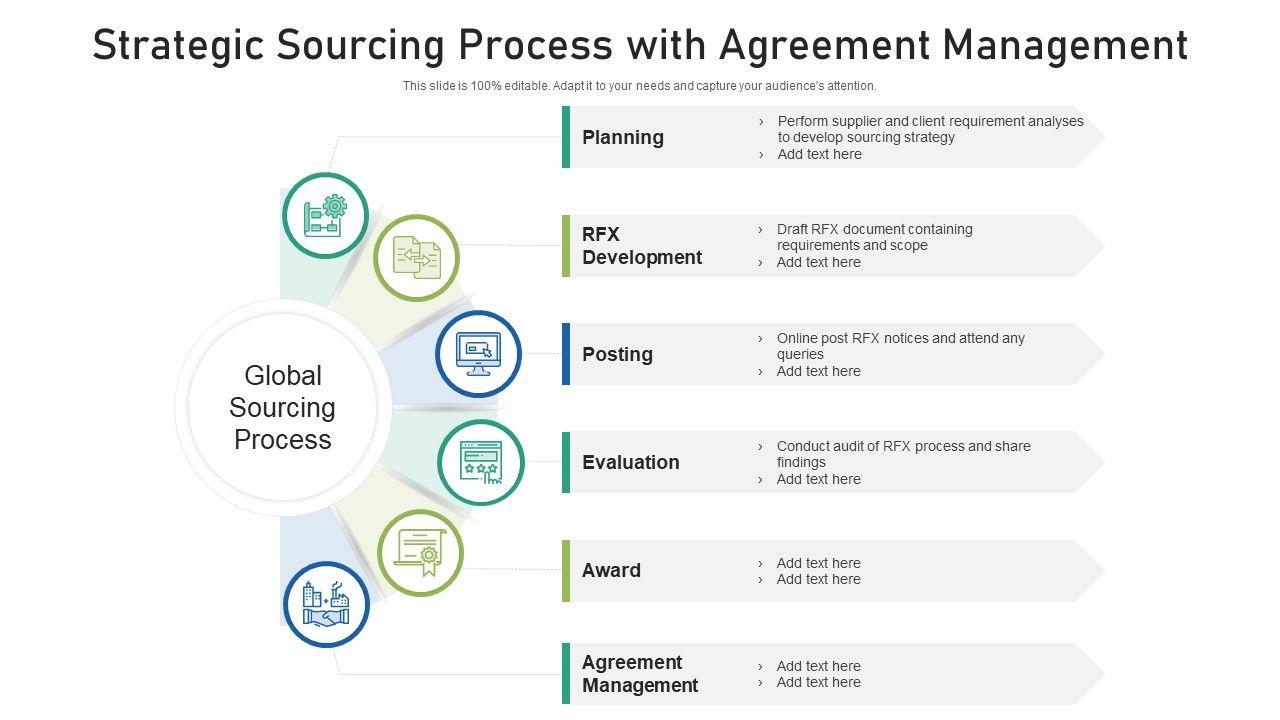 Strategic Sourcing Process with Agreement Management

This slide is 100% editable. Adapt it to your needs and capture your audience's attention.

Global Sourcing Process

Planning
› Perform supplier and client requirement analyses to develop sourcing strategy
› Add text here

RFX Development
› Draft RFX document containing requirements and scope
› Add text here

Posting
› Online post RFX notices and attend any queries
› Add text here

Evaluation
› Conduct audit of RFX process and share findings
› Add text here

Award
› Add text here
› Add text here

Agreement Management
› Add text here
› Add text here