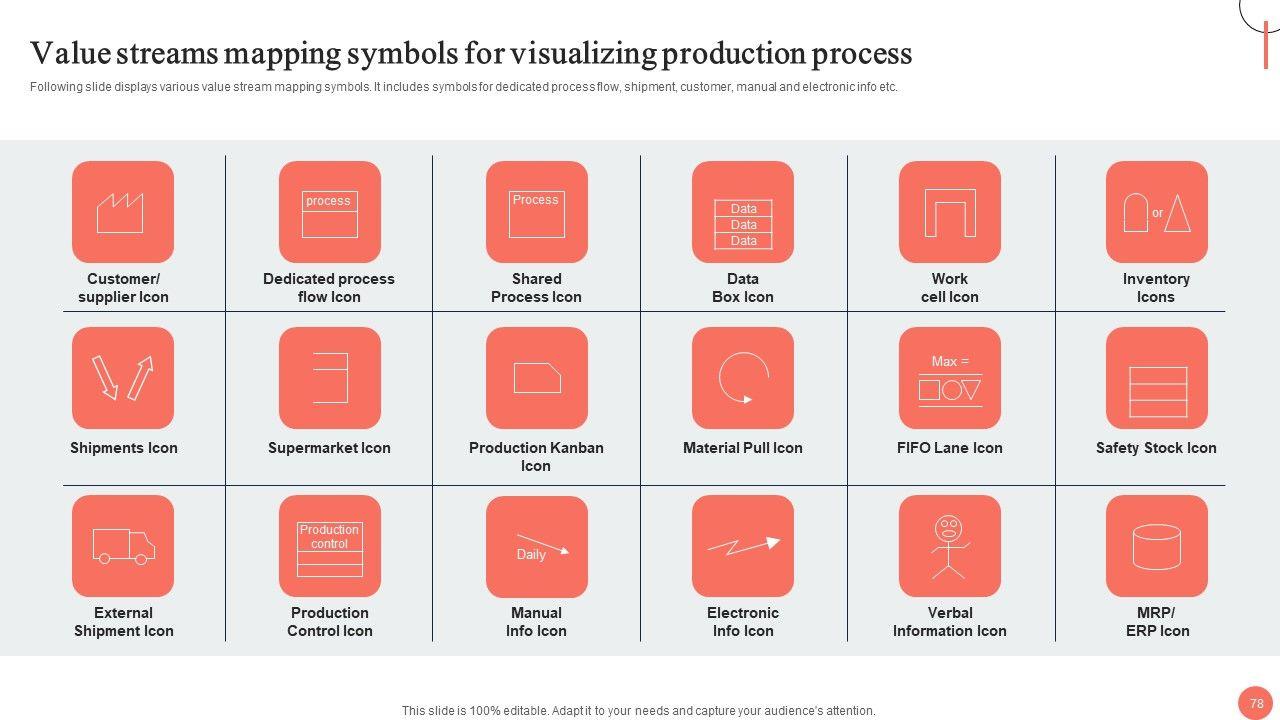 Value streams mapping symbols for visualizing production process

Following slide displays various value stream mapping symbols. It includes symbols for dedicated process flow, shipment, customer, manual and electronic info etc.

Customer/ supplier Icon

process

Dedicated process flow Icon

Process

Shared Process Icon

Data
Data
Data

Data Box Icon

Work cell Icon

or

Inventory Icons

Shipments Icon

Supermarket Icon

Production Kanban Icon

Material Pull Icon

Max =

FIFO Lane Icon

Safety Stock Icon

External Shipment Icon

Production control

Production Control Icon

Daily

Manual Info Icon

Electronic Info Icon

Verbal Information Icon

MRP/ ERP Icon

This slide is 100% editable. Adapt it to your needs and capture your audience's attention.

78