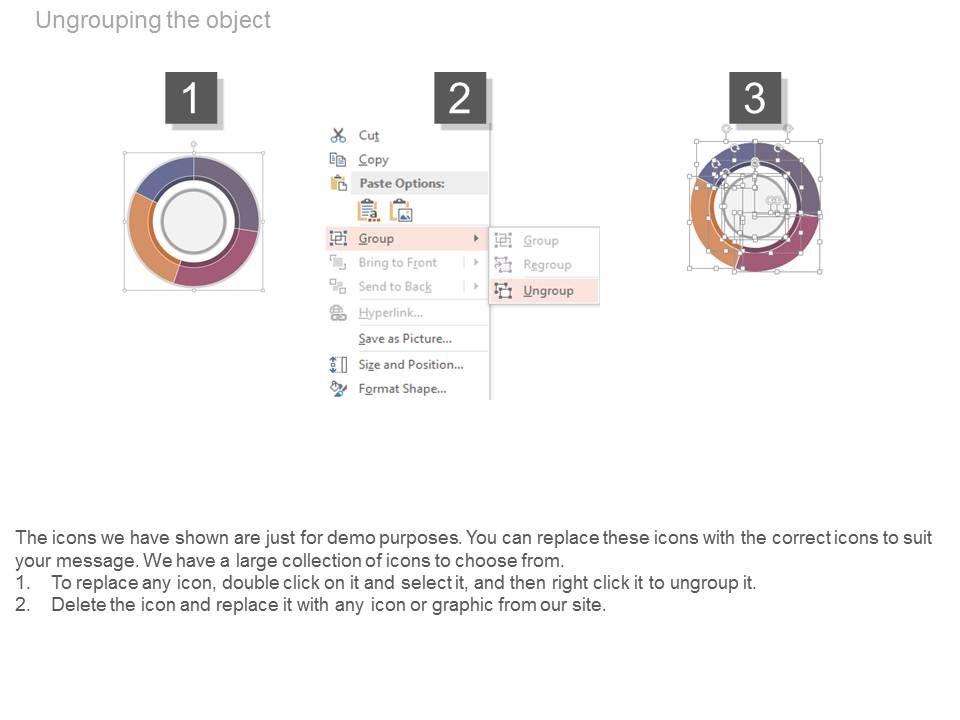 Ungrouping the object

1

2

Cut
Copy
Paste Options:
Group
Bring to Front
Send to Back
Hyperlink...
Save as Picture...
Size and Position...
Format Shape...

Group
Regroup
Ungroup

3

The icons we have shown are just for demo purposes. You can replace these icons with the correct icons to suit your message. We have a large collection of icons to choose from.
1. To replace any icon, double click on it and select it, and then right click it to ungroup it.
2. Delete the icon and replace it with any icon or graphic from our site.