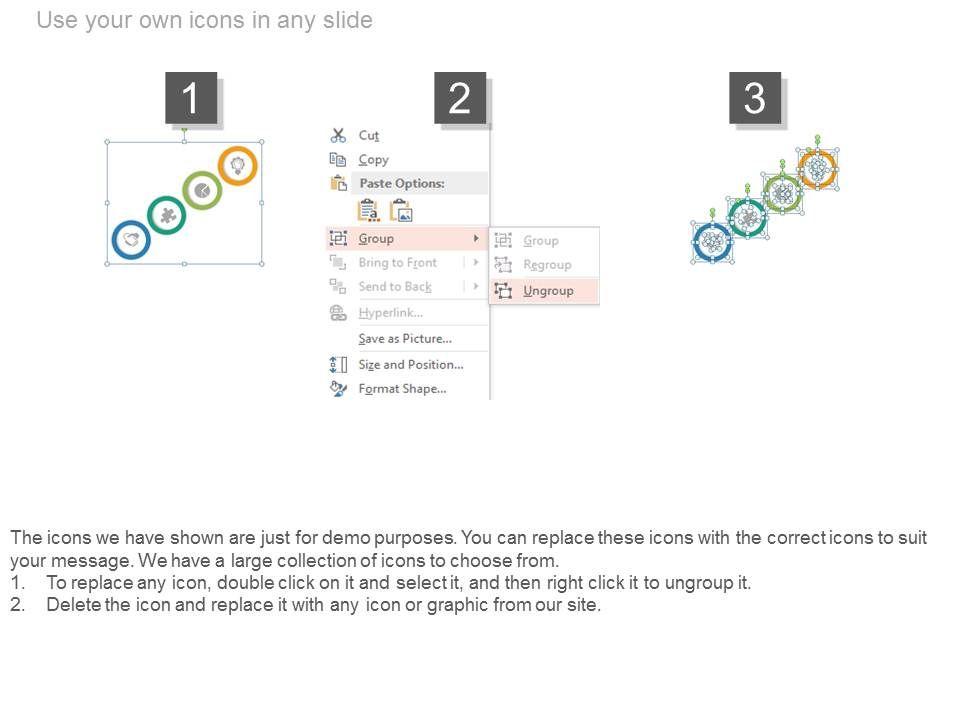 Use your own icons in any slide

1

2

3

Cut
Copy
Paste Options:
Group
Bring to Front
Send to Back
Hyperlink...
Save as Picture...
Size and Position...
Format Shape...

Group
Regroup
Ungroup

The icons we have shown are just for demo purposes. You can replace these icons with the correct icons to suit your message. We have a large collection of icons to choose from.
1. To replace any icon, double click on it and select it, and then right click it to ungroup it.
2. Delete the icon and replace it with any icon or graphic from our site.