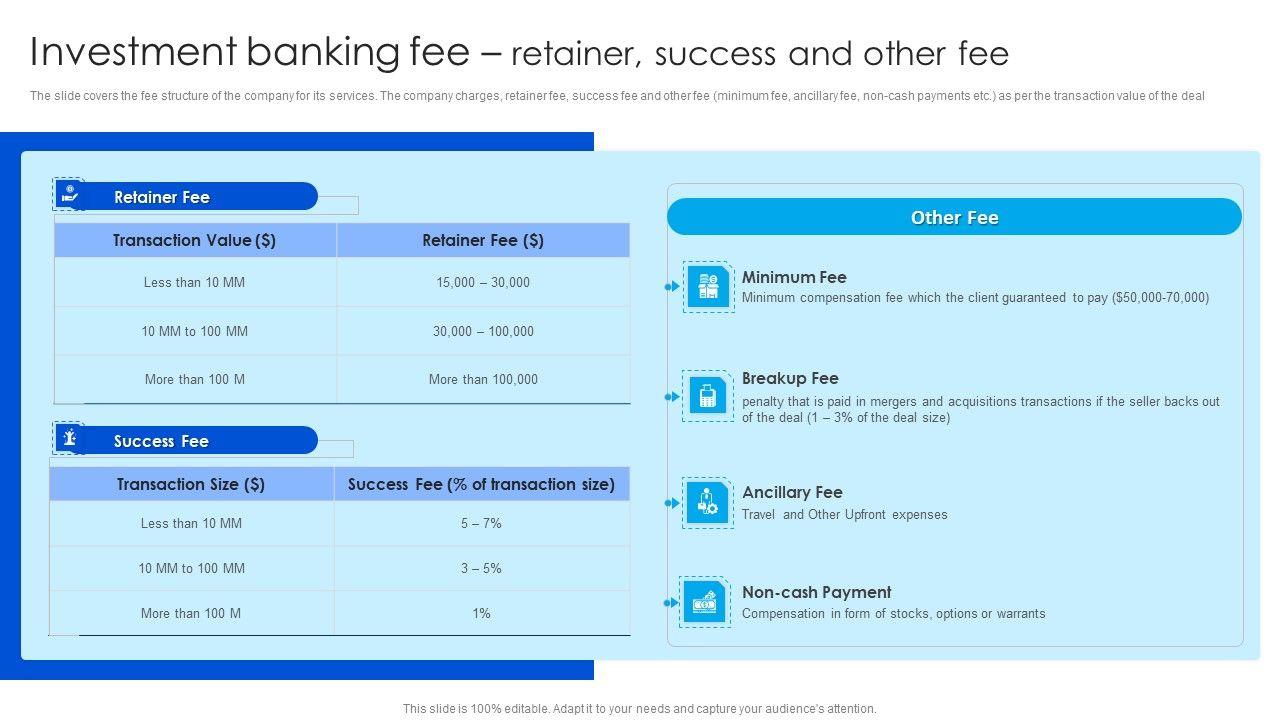 Investment banking fee – retainer, success and other fee

The slide covers the fee structure of the company for its services. The company charges, retainer fee, success fee and other fee (minimum fee, ancillary fee, non-cash payments etc.) as per the transaction value of the deal

Retainer Fee

| Transaction Value ($) | Retainer Fee ($) |
|---|---|
| Less than 10 MM | 15,000 – 30,000 |
| 10 MM to 100 MM | 30,000 – 100,000 |
| More than 100 M | More than 100,000 |

Success Fee

| Transaction Size ($) | Success Fee (% of transaction size) |
|---|---|
| Less than 10 MM | 5 – 7% |
| 10 MM to 100 MM | 3 – 5% |
| More than 100 M | 1% |

Other Fee

Minimum Fee
Minimum compensation fee which the client guaranteed to pay ($50,000-70,000)

Breakup Fee
penalty that is paid in mergers and acquisitions transactions if the seller backs out of the deal (1 – 3% of the deal size)

Ancillary Fee
Travel and Other Upfront expenses

Non-cash Payment
Compensation in form of stocks, options or warrants

This slide is 100% editable. Adapt it to your needs and capture your audience's attention.