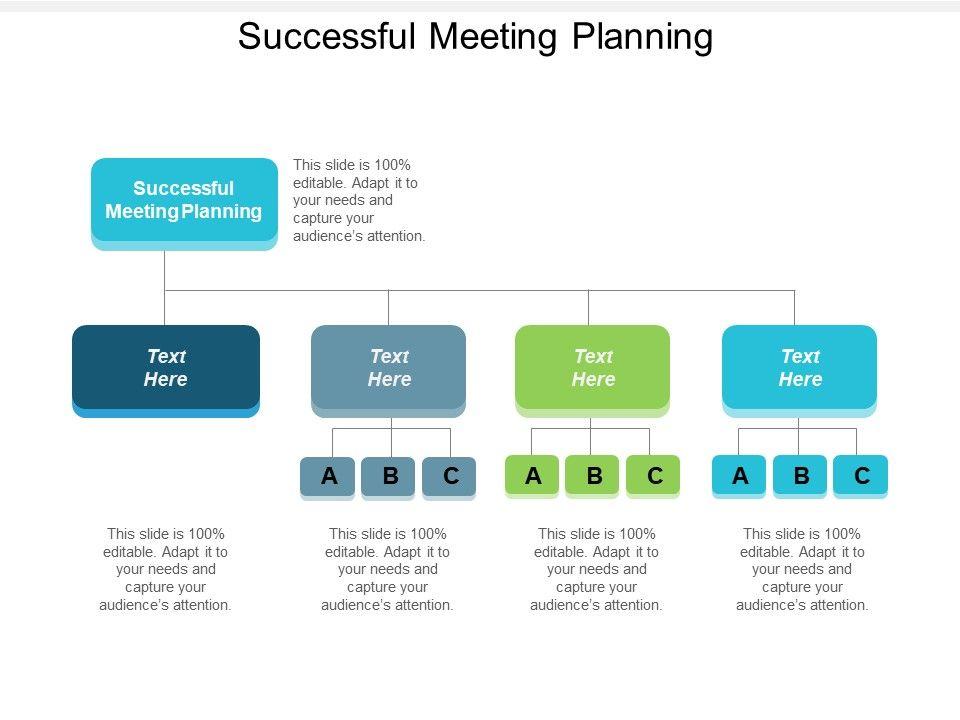 Successful Meeting Planning

Successful Meeting Planning

This slide is 100% editable. Adapt it to your needs and capture your audience's attention.

Text Here

Text Here

Text Here

Text Here

A B C

A B C

A B C

This slide is 100% editable. Adapt it to your needs and capture your audience's attention.

This slide is 100% editable. Adapt it to your needs and capture your audience's attention.

This slide is 100% editable. Adapt it to your needs and capture your audience's attention.

This slide is 100% editable. Adapt it to your needs and capture your audience's attention.