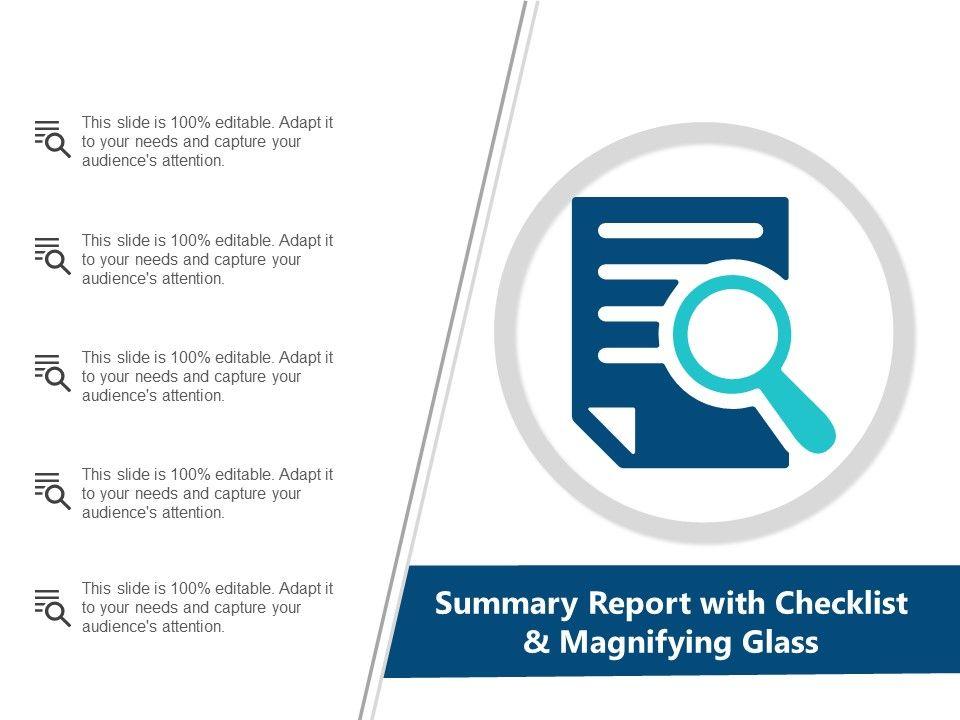 This slide is 100% editable. Adapt it to your needs and capture your audience's attention.

This slide is 100% editable. Adapt it to your needs and capture your audience's attention.

This slide is 100% editable. Adapt it to your needs and capture your audience's attention.

This slide is 100% editable. Adapt it to your needs and capture your audience's attention.

This slide is 100% editable. Adapt it to your needs and capture your audience's attention.

Summary Report with Checklist & Magnifying Glass