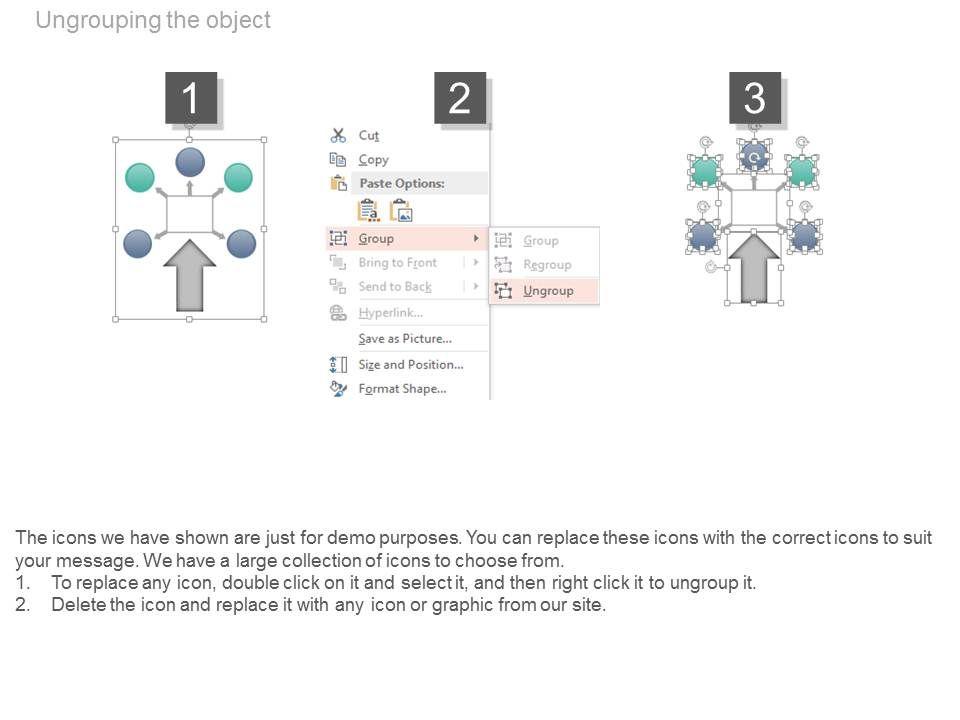 Ungrouping the object

1

2

Cut
Copy
Paste Options:
Group
Bring to Front
Send to Back
Hyperlink...
Save as Picture...
Size and Position...
Format Shape...

Group
Regroup
Ungroup

3

The icons we have shown are just for demo purposes. You can replace these icons with the correct icons to suit your message. We have a large collection of icons to choose from.
1. To replace any icon, double click on it and select it, and then right click it to ungroup it.
2. Delete the icon and replace it with any icon or graphic from our site.