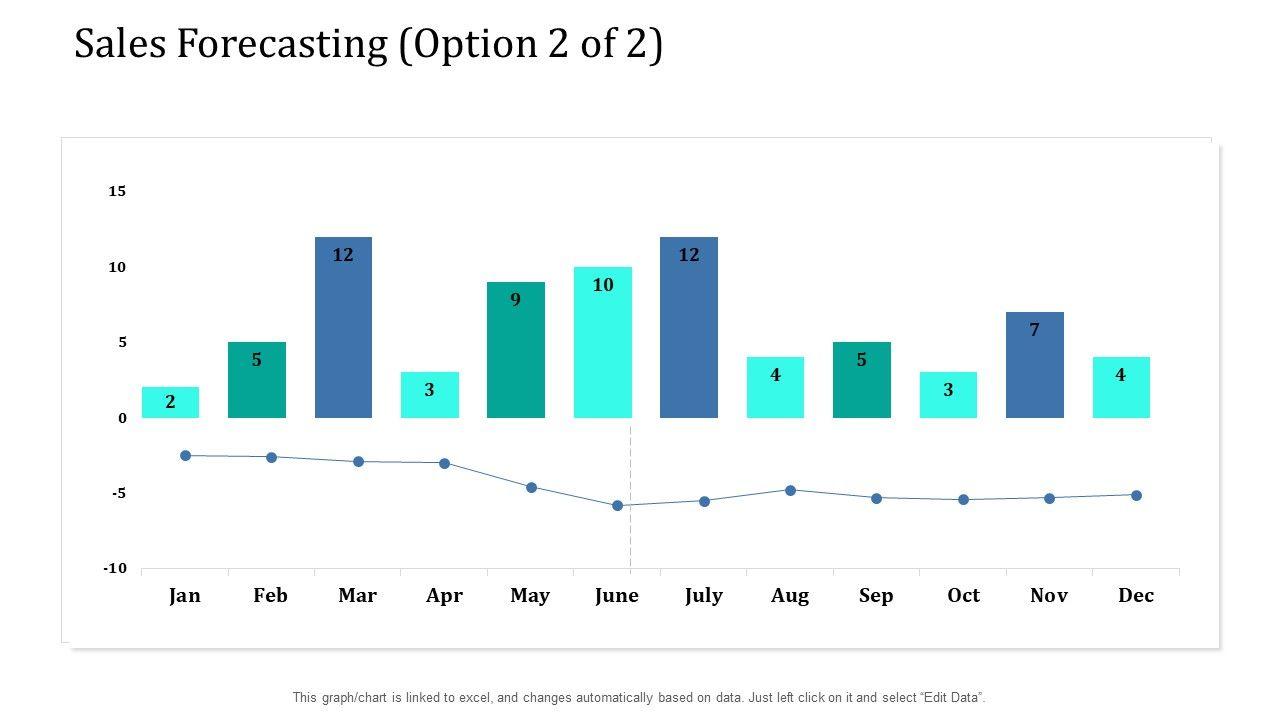 Sales Forecasting (Option 2 of 2)

15
10
5
0
-5
-10

2
5
12
3
9
10
12
4
5
3
7
4

Jan Feb Mar Apr May June July Aug Sep Oct Nov Dec

This graph/chart is linked to excel, and changes automatically based on data. Just left click on it and select "Edit Data".