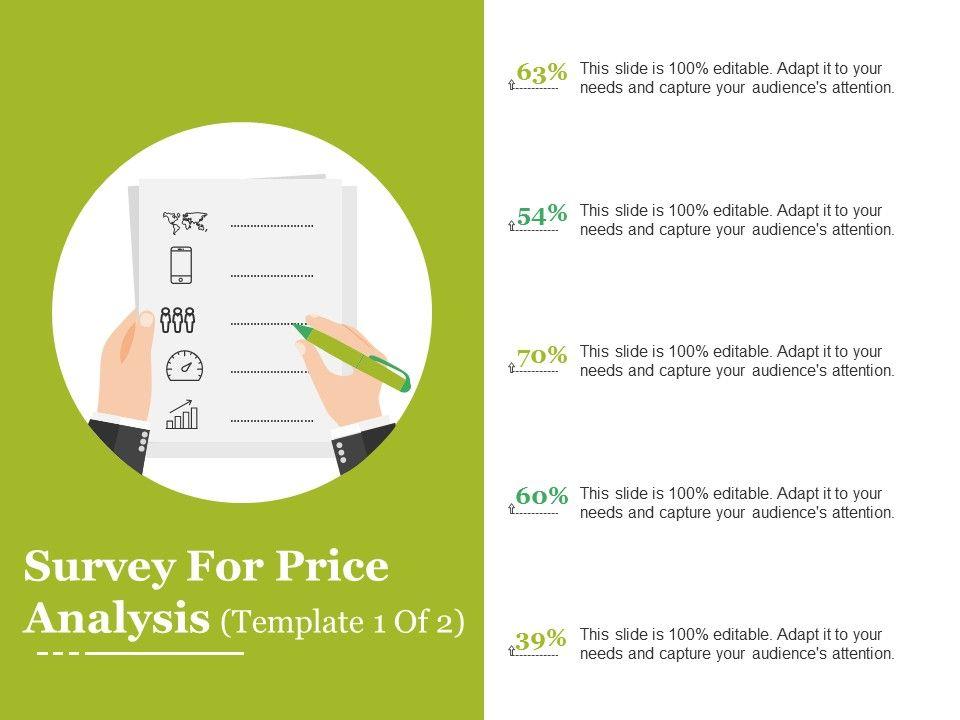 Survey For Price Analysis (Template 1 Of 2)

63% This slide is 100% editable. Adapt it to your needs and capture your audience's attention.

54% This slide is 100% editable. Adapt it to your needs and capture your audience's attention.

70% This slide is 100% editable. Adapt it to your needs and capture your audience's attention.

60% This slide is 100% editable. Adapt it to your needs and capture your audience's attention.

39% This slide is 100% editable. Adapt it to your needs and capture your audience's attention.