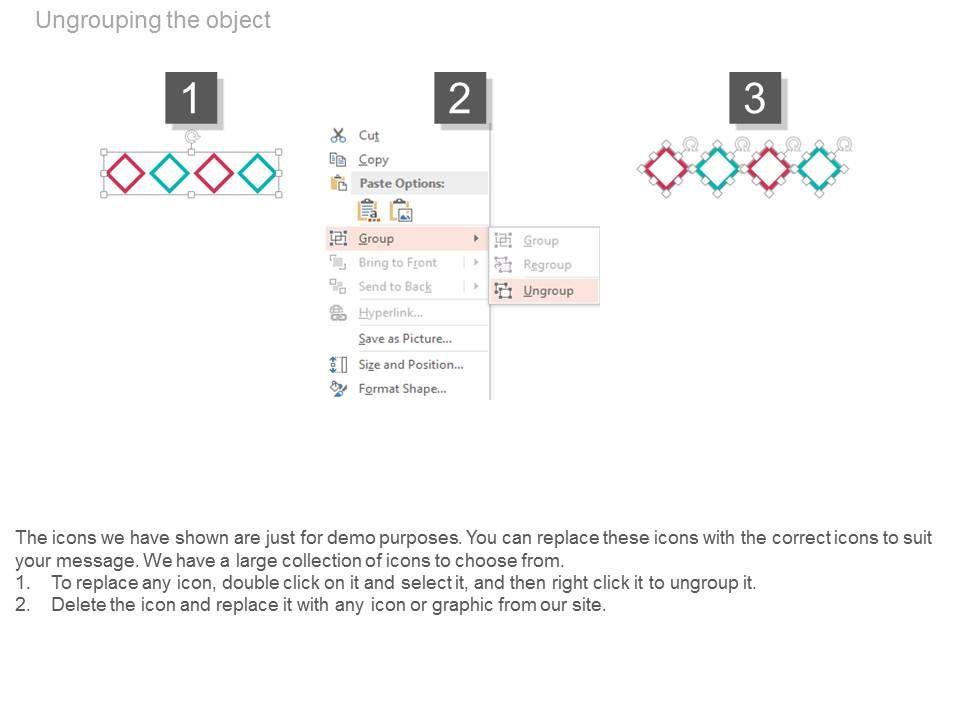 Ungrouping the object

1

2

3

Cut
Copy
Paste Options:
Group
Bring to Front
Send to Back
Hyperlink...
Save as Picture...
Size and Position...
Format Shape...

Group
Regroup
Ungroup

The icons we have shown are just for demo purposes. You can replace these icons with the correct icons to suit your message. We have a large collection of icons to choose from.
1. To replace any icon, double click on it and select it, and then right click it to ungroup it.
2. Delete the icon and replace it with any icon or graphic from our site.