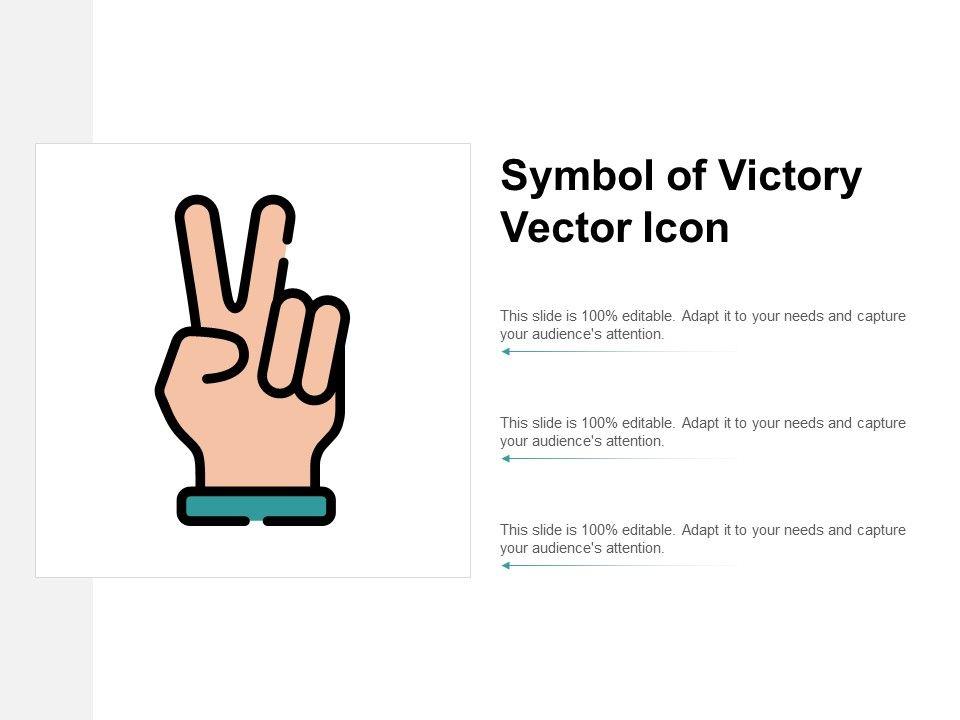 Symbol of Victory Vector Icon

This slide is 100% editable. Adapt it to your needs and capture your audience's attention.

This slide is 100% editable. Adapt it to your needs and capture your audience's attention.

This slide is 100% editable. Adapt it to your needs and capture your audience's attention.