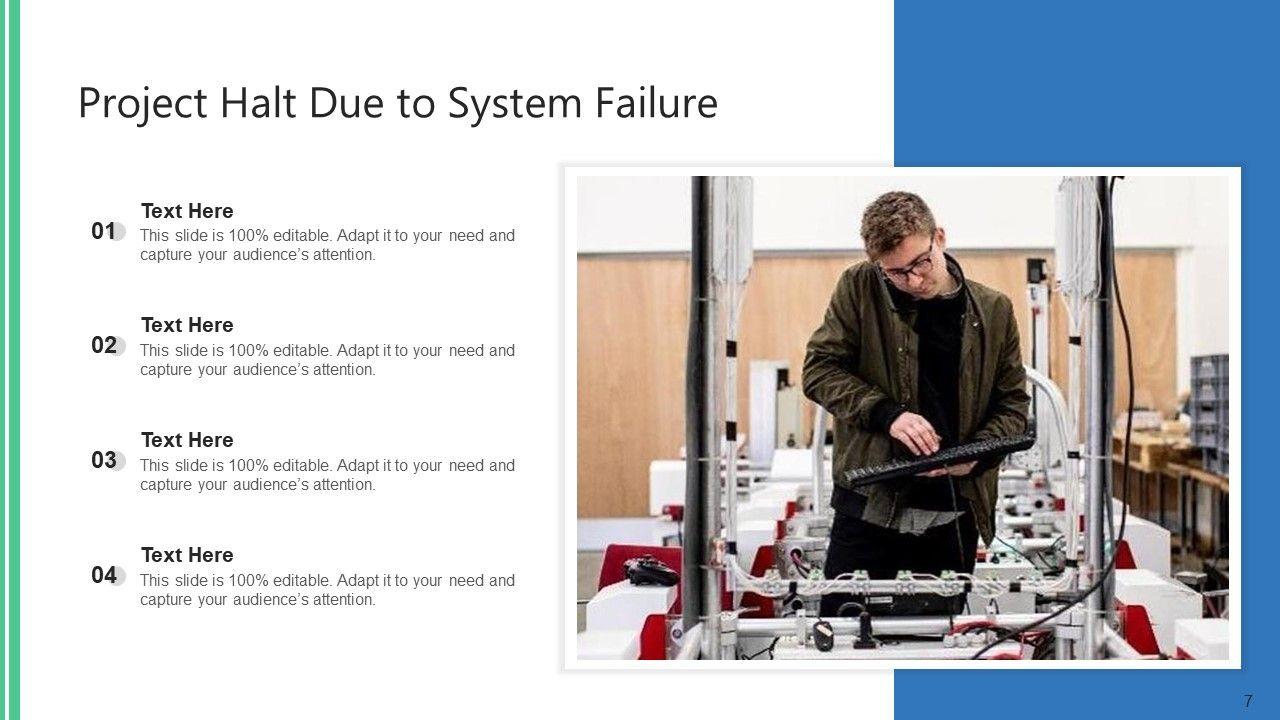 Project Halt Due to System Failure

01
Text Here
This slide is 100% editable. Adapt it to your need and capture your audience's attention.

02
Text Here
This slide is 100% editable. Adapt it to your need and capture your audience's attention.

03
Text Here
This slide is 100% editable. Adapt it to your need and capture your audience's attention.

04
Text Here
This slide is 100% editable. Adapt it to your need and capture your audience's attention.

7