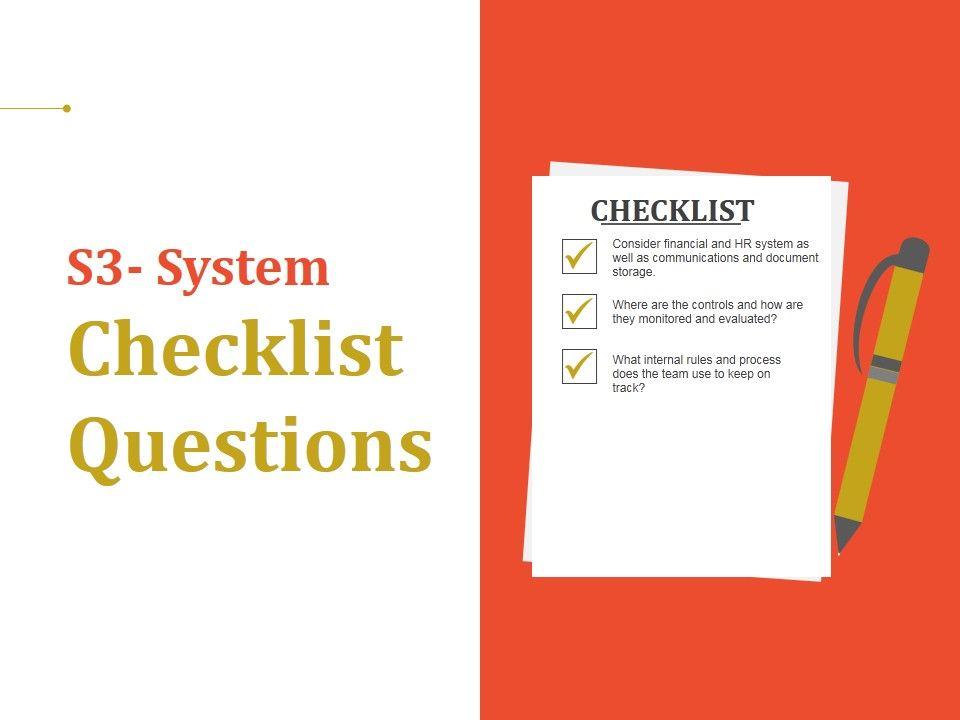 S3- System
Checklist
Questions

CHECKLIST

Consider financial and HR system as well as communications and document storage.

Where are the controls and how are they monitored and evaluated?

What internal rules and process does the team use to keep on track?