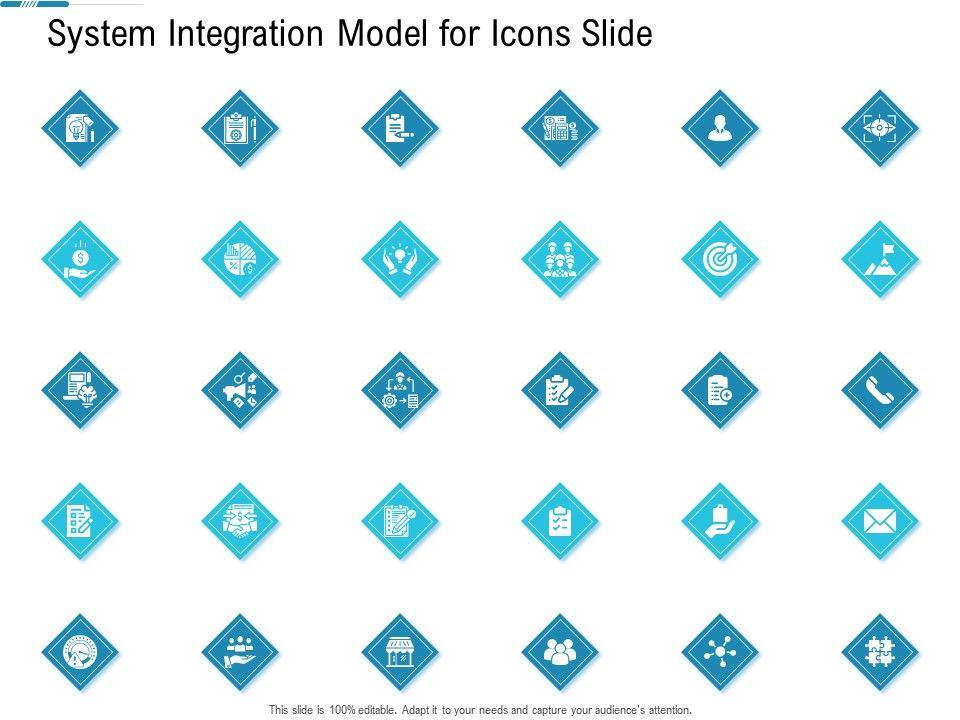 System Integration Model for Icons Slide

This slide is 100% editable. Adapt it to your needs and capture your audience's attention.