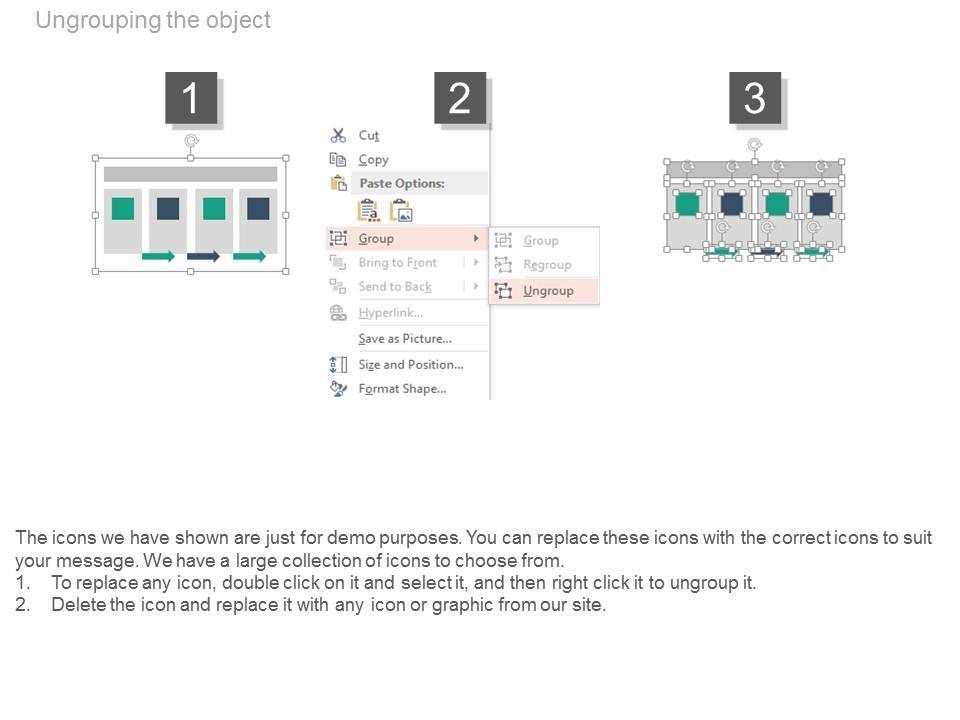 Ungrouping the object

1

2

Cut
Copy
Paste Options:
Group
Bring to Front
Send to Back
Hyperlink...
Save as Picture...
Size and Position...
Format Shape...

Group
Regroup
Ungroup

3

The icons we have shown are just for demo purposes. You can replace these icons with the correct icons to suit your message. We have a large collection of icons to choose from.
1. To replace any icon, double click on it and select it, and then right click it to ungroup it.
2. Delete the icon and replace it with any icon or graphic from our site.