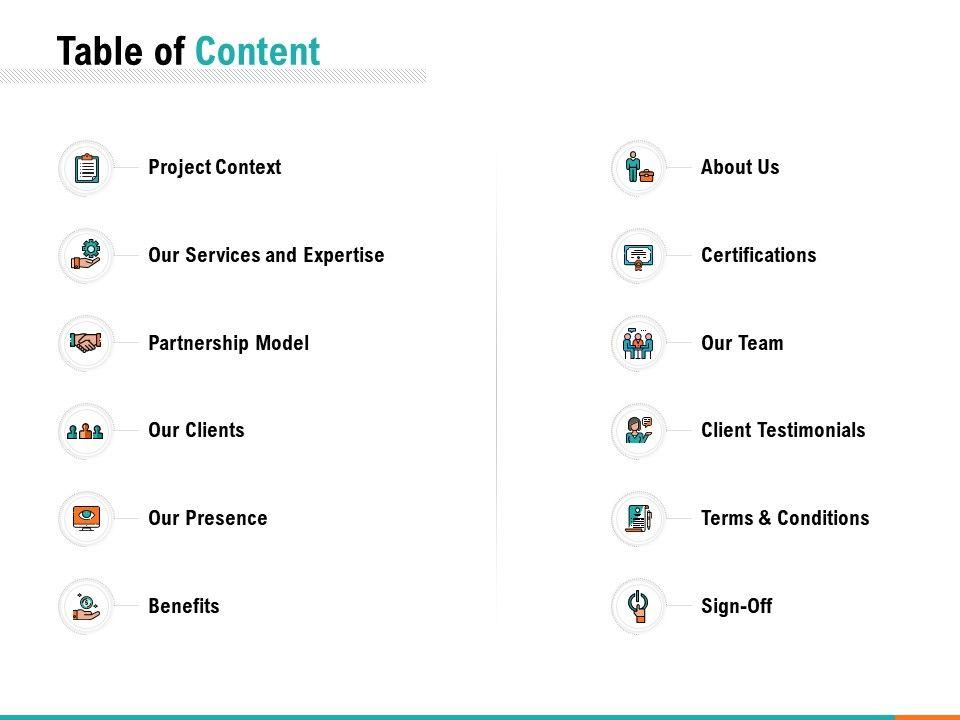 Table of Content

Project Context

Our Services and Expertise

Partnership Model

Our Clients

Our Presence

Benefits

About Us

Certifications

Our Team

Client Testimonials

Terms & Conditions

Sign-Off