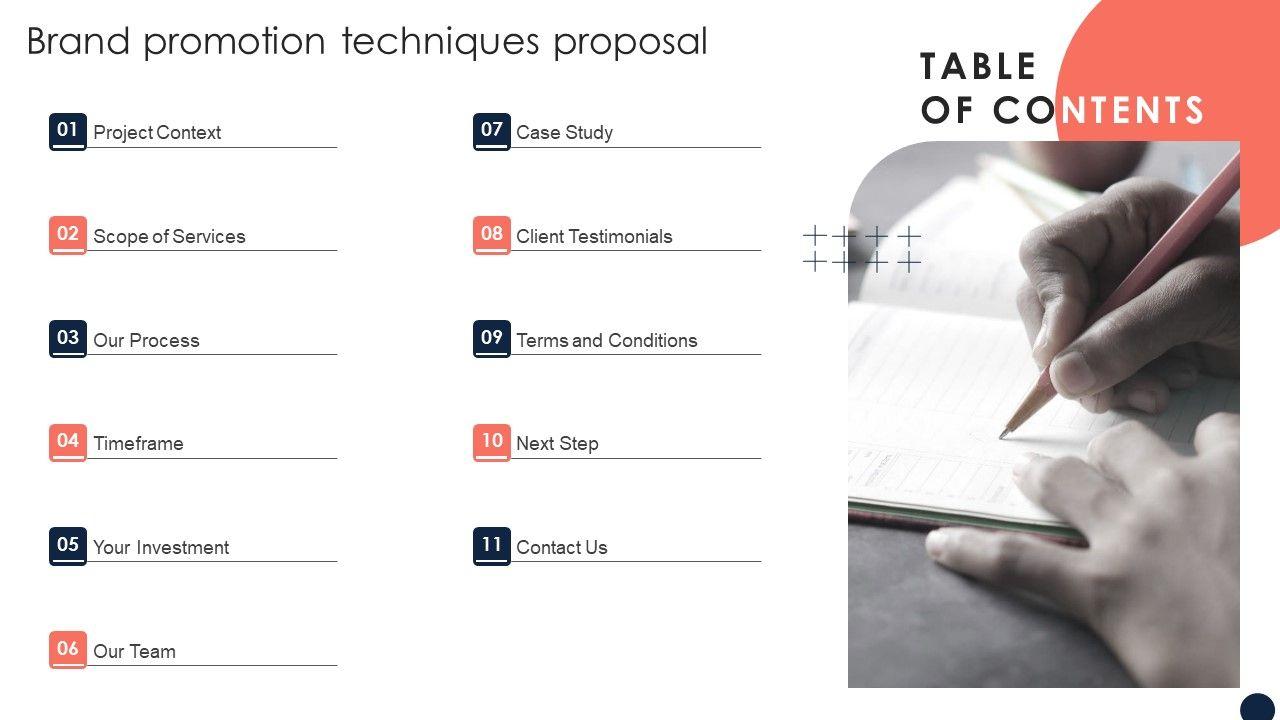 Brand promotion techniques proposal

TABLE OF CONTENTS

01 Project Context

02 Scope of Services

03 Our Process

04 Timeframe

05 Your Investment

06 Our Team

07 Case Study

08 Client Testimonials

09 Terms and Conditions

10 Next Step

11 Contact Us