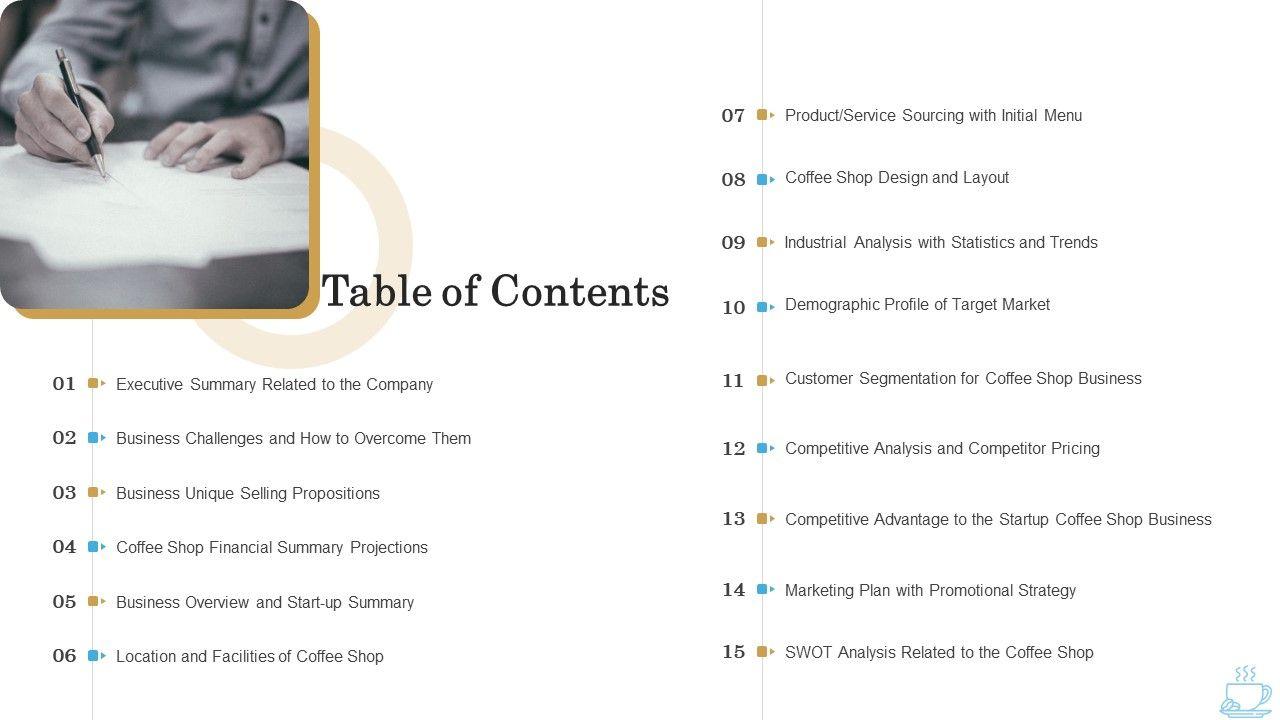 Table of Contents

01 Executive Summary Related to the Company

02 Business Challenges and How to Overcome Them

03 Business Unique Selling Propositions

04 Coffee Shop Financial Summary Projections

05 Business Overview and Start-up Summary

06 Location and Facilities of Coffee Shop

07 Product/Service Sourcing with Initial Menu

08 Coffee Shop Design and Layout

09 Industrial Analysis with Statistics and Trends

10 Demographic Profile of Target Market

11 Customer Segmentation for Coffee Shop Business

12 Competitive Analysis and Competitor Pricing

13 Competitive Advantage to the Startup Coffee Shop Business

14 Marketing Plan with Promotional Strategy

15 SWOT Analysis Related to the Coffee Shop