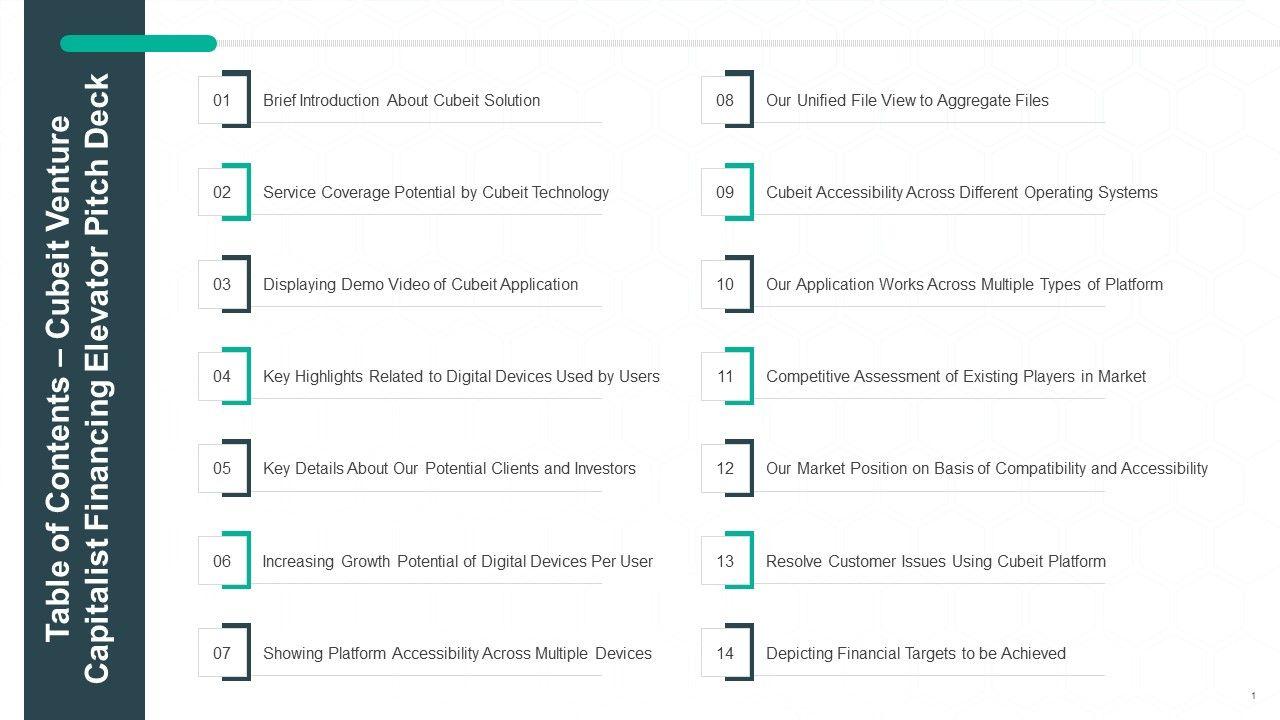 Table of Contents – Cubeit Venture Capitalist Financing Elevator Pitch Deck

01 Brief Introduction About Cubeit Solution

02 Service Coverage Potential by Cubeit Technology

03 Displaying Demo Video of Cubeit Application

04 Key Highlights Related to Digital Devices Used by Users

05 Key Details About Our Potential Clients and Investors

06 Increasing Growth Potential of Digital Devices Per User

07 Showing Platform Accessibility Across Multiple Devices

08 Our Unified File View to Aggregate Files

09 Cubeit Accessibility Across Different Operating Systems

10 Our Application Works Across Multiple Types of Platform

11 Competitive Assessment of Existing Players in Market

12 Our Market Position on Basis of Compatibility and Accessibility

13 Resolve Customer Issues Using Cubeit Platform

14 Depicting Financial Targets to be Achieved

1