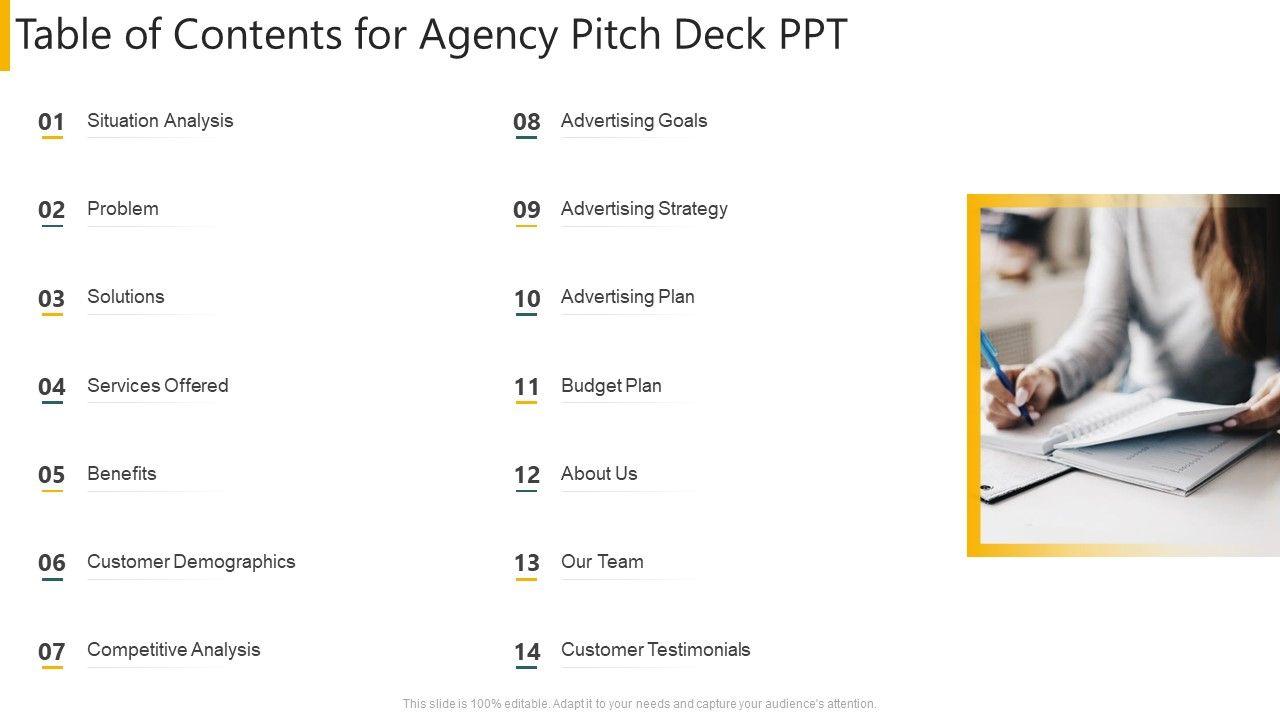 Table of Contents for Agency Pitch Deck PPT

01 Situation Analysis

02 Problem

03 Solutions

04 Services Offered

05 Benefits

06 Customer Demographics

07 Competitive Analysis

08 Advertising Goals

09 Advertising Strategy

10 Advertising Plan

11 Budget Plan

12 About Us

13 Our Team

14 Customer Testimonials

This slide is 100% editable. Adapt it to your needs and capture your audience's attention.