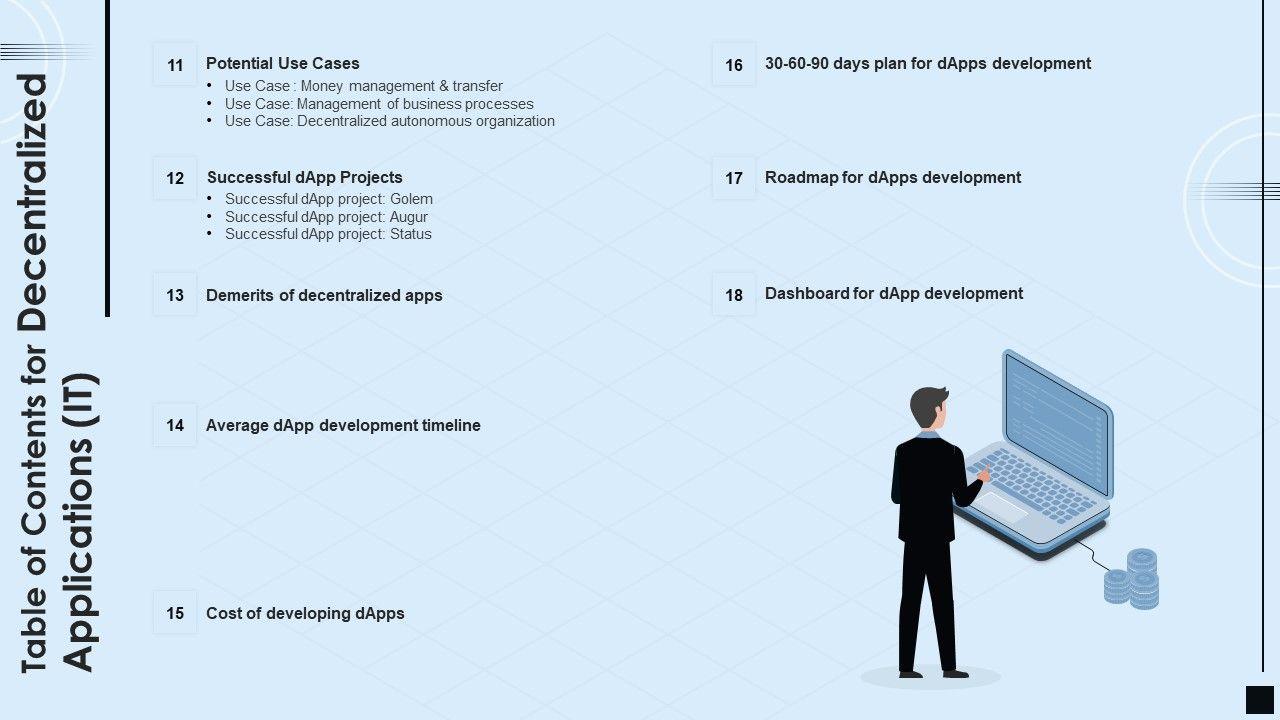 Table of Contents for Decentralized Applications (IT)

11 Potential Use Cases
• Use Case : Money management & transfer
• Use Case: Management of business processes
• Use Case: Decentralized autonomous organization

12 Successful dApp Projects
• Successful dApp project: Golem
• Successful dApp project: Augur
• Successful dApp project: Status

13 Demerits of decentralized apps

14 Average dApp development timeline

15 Cost of developing dApps

16 30-60-90 days plan for dApps development

17 Roadmap for dApps development

18 Dashboard for dApp development