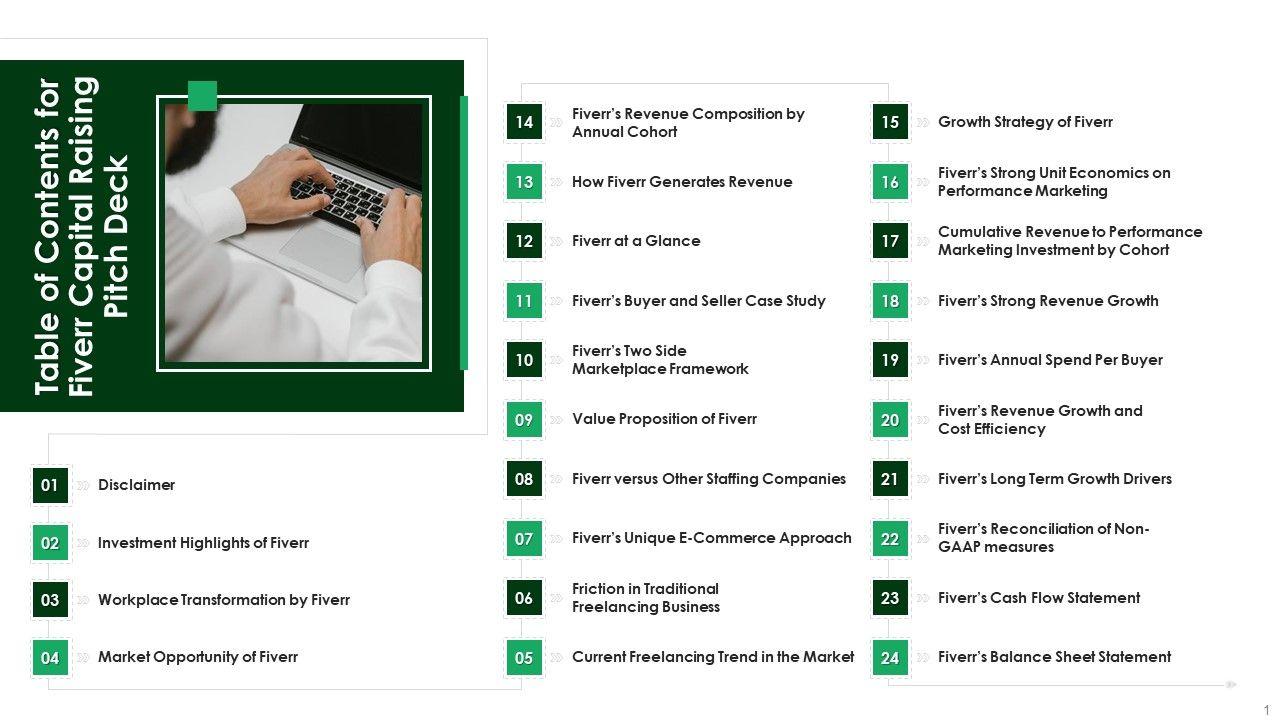 Table of Contents for Fiverr Capital Raising Pitch Deck

01 Disclaimer

02 Investment Highlights of Fiverr

03 Workplace Transformation by Fiverr

04 Market Opportunity of Fiverr

05 Current Freelancing Trend in the Market

06 Friction in Traditional Freelancing Business

07 Fiverr's Unique E-Commerce Approach

08 Fiverr versus Other Staffing Companies

09 Value Proposition of Fiverr

10 Fiverr's Two Side Marketplace Framework

11 Fiverr's Buyer and Seller Case Study

12 Fiverr at a Glance

13 How Fiverr Generates Revenue

14 Fiverr's Revenue Composition by Annual Cohort

15 Growth Strategy of Fiverr

16 Fiverr's Strong Unit Economics on Performance Marketing

17 Cumulative Revenue to Performance Marketing Investment by Cohort

18 Fiverr's Strong Revenue Growth

19 Fiverr's Annual Spend Per Buyer

20 Fiverr's Revenue Growth and Cost Efficiency

21 Fiverr's Long Term Growth Drivers

22 Fiverr's Reconciliation of Non-GAAP measures

23 Fiverr's Cash Flow Statement

24 Fiverr's Balance Sheet Statement

1