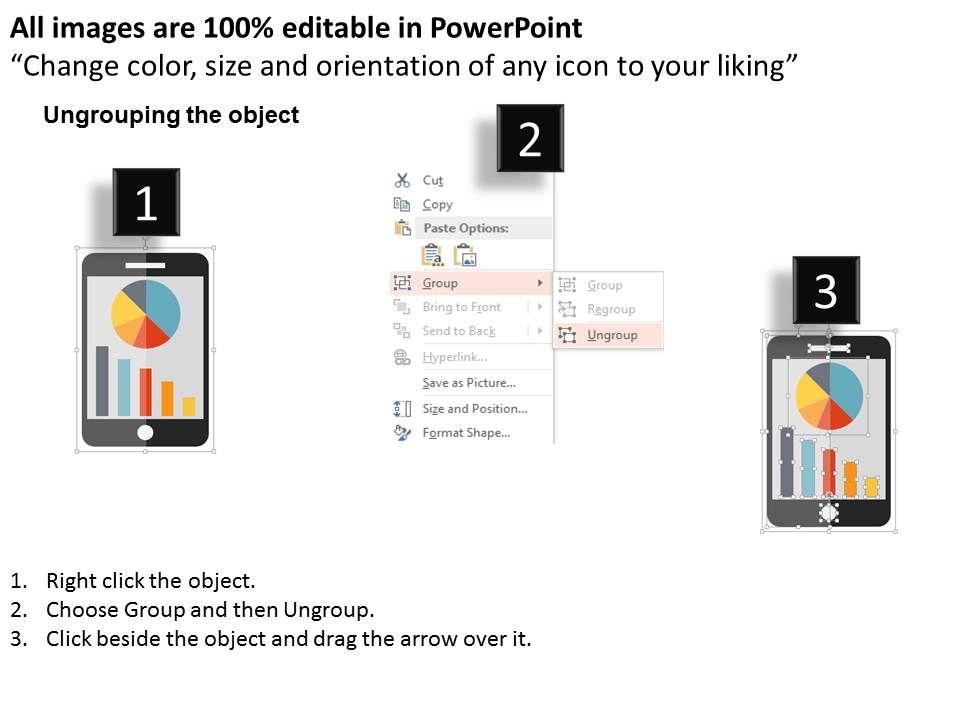 All images are 100% editable in PowerPoint
“Change color, size and orientation of any icon to your liking”

Ungrouping the object

1

2

Cut
Copy
Paste Options:
Group
Bring to Front
Send to Back
Hyperlink...
Save as Picture...
Size and Position...
Format Shape...

Group
Regroup
Ungroup

3

1. Right click the object.
2. Choose Group and then Ungroup.
3. Click beside the object and drag the arrow over it.