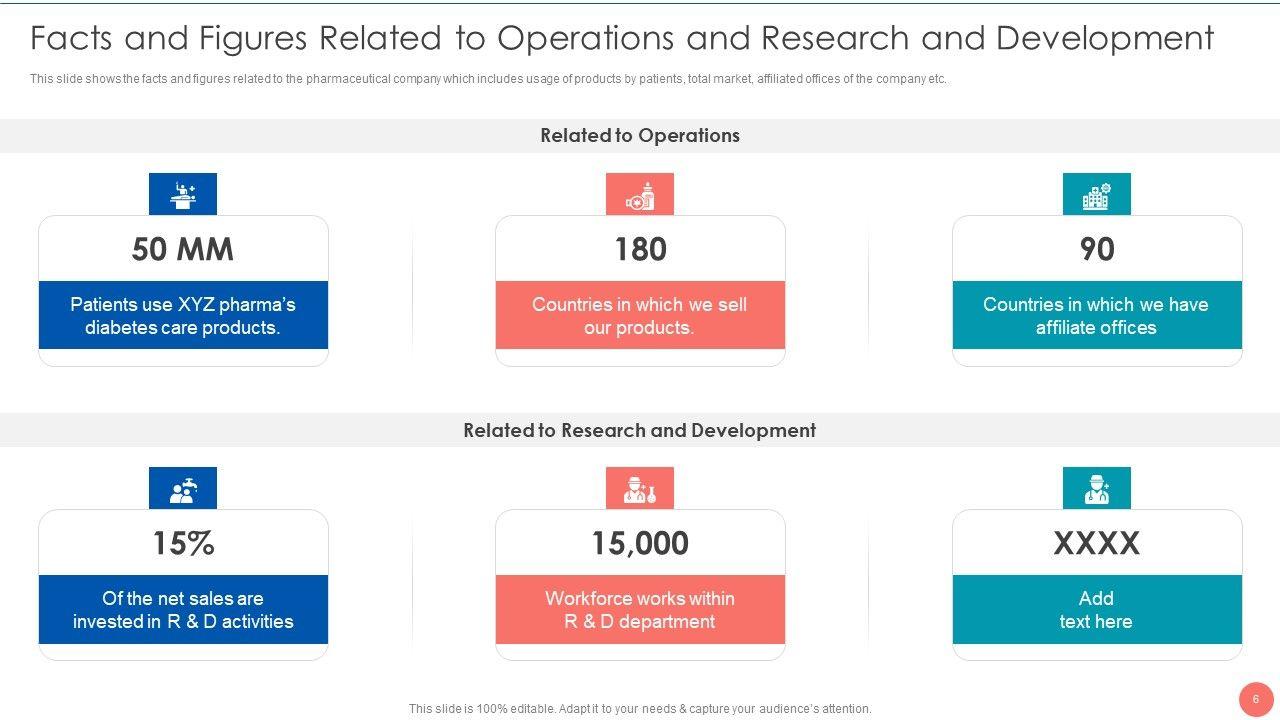 Facts and Figures Related to Operations and Research and Development

This slide shows the facts and figures related to the pharmaceutical company which includes usage of products by patients, total market, affiliated offices of the company etc.

Related to Operations

50 MM

Patients use XYZ pharma's diabetes care products.

180

Countries in which we sell our products.

90

Countries in which we have affiliate offices

Related to Research and Development

15%

Of the net sales are invested in R & D activities

15,000

Workforce works within R & D department

XXXX

Add text here

This slide is 100% editable. Adapt it to your needs & capture your audience's attention.

6