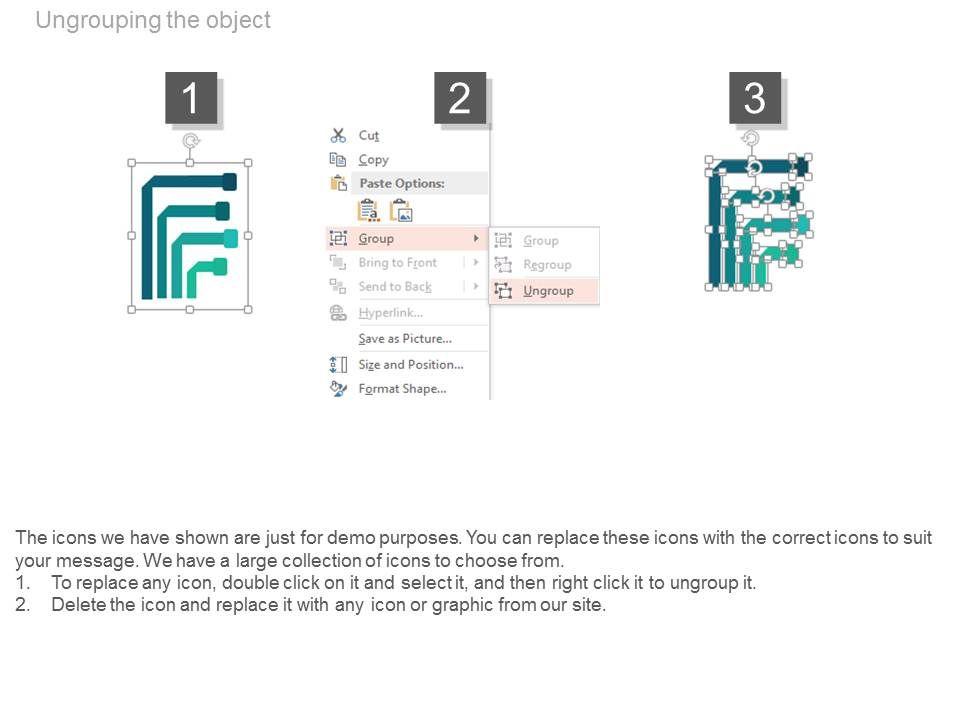 Ungrouping the object

1

2

Cut
Copy
Paste Options:
Group
Bring to Front
Send to Back
Hyperlink...
Save as Picture...
Size and Position...
Format Shape...

Group
Regroup
Ungroup

3

The icons we have shown are just for demo purposes. You can replace these icons with the correct icons to suit your message. We have a large collection of icons to choose from.
1. To replace any icon, double click on it and select it, and then right click it to ungroup it.
2. Delete the icon and replace it with any icon or graphic from our site.