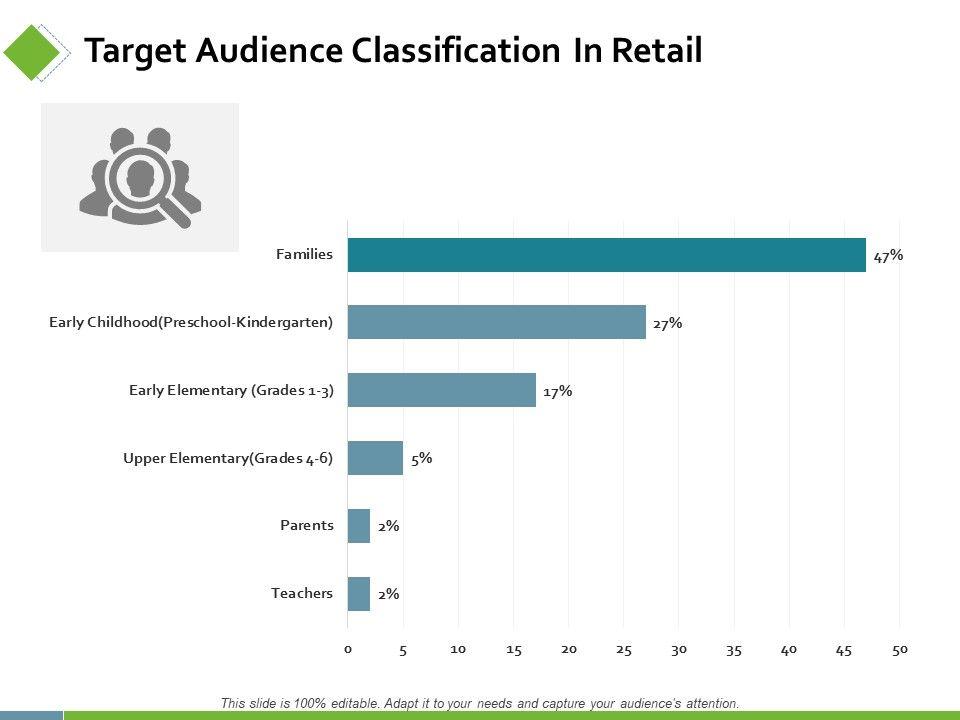 Target Audience Classification In Retail

Families 47%

Early Childhood(Preschool-Kindergarten) 27%

Early Elementary (Grades 1-3) 17%

Upper Elementary(Grades 4-6) 5%

Parents 2%

Teachers 2%

0 5 10 15 20 25 30 35 40 45 50

This slide is 100% editable. Adapt it to your needs and capture your audience's attention.