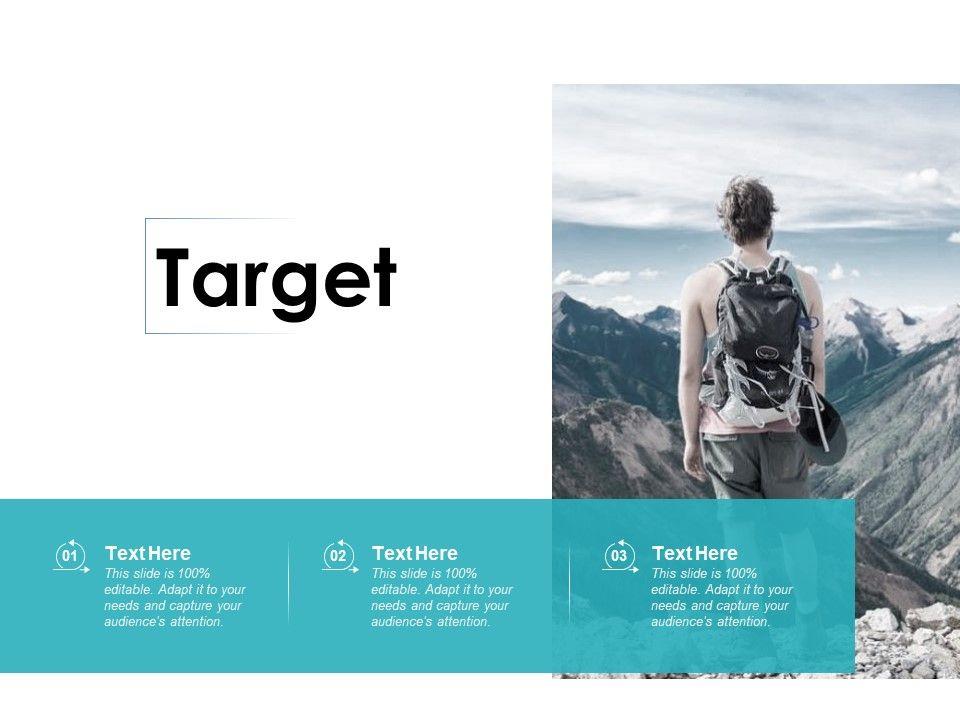 Target

01
Text Here
This slide is 100% editable. Adapt it to your needs and capture your audience's attention.

02
Text Here
This slide is 100% editable. Adapt it to your needs and capture your audience's attention.

03
Text Here
This slide is 100% editable. Adapt it to your needs and capture your audience's attention.