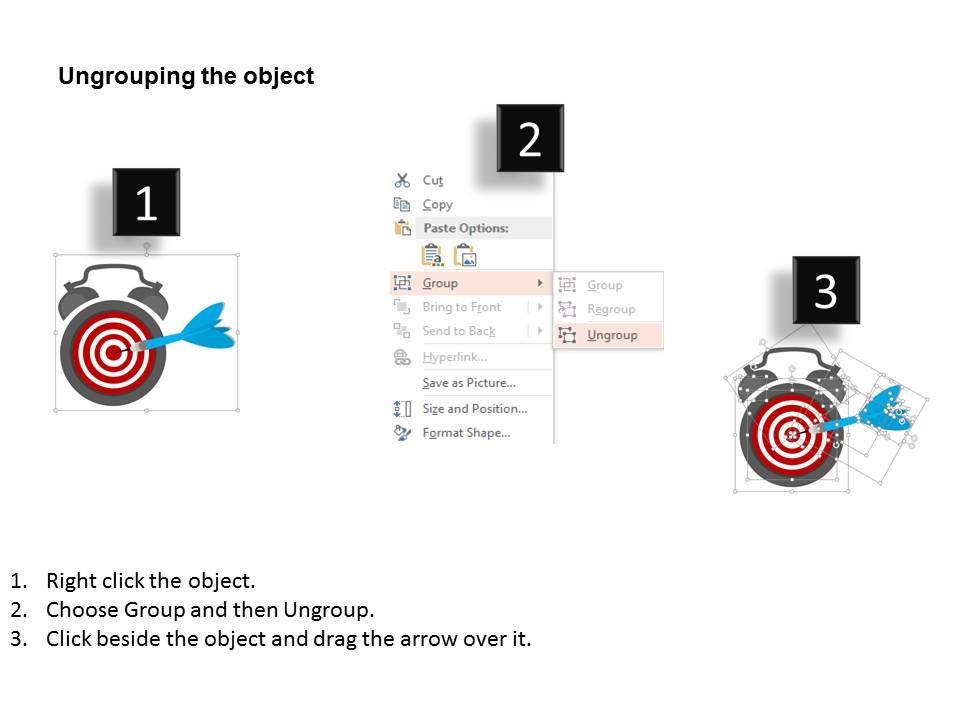 Ungrouping the object

1

2

Cut
Copy
Paste Options:
Group
Bring to Front
Send to Back
Hyperlink...
Save as Picture...
Size and Position...
Format Shape...

Group
Regroup
Ungroup

3

1. Right click the object.
2. Choose Group and then Ungroup.
3. Click beside the object and drag the arrow over it.