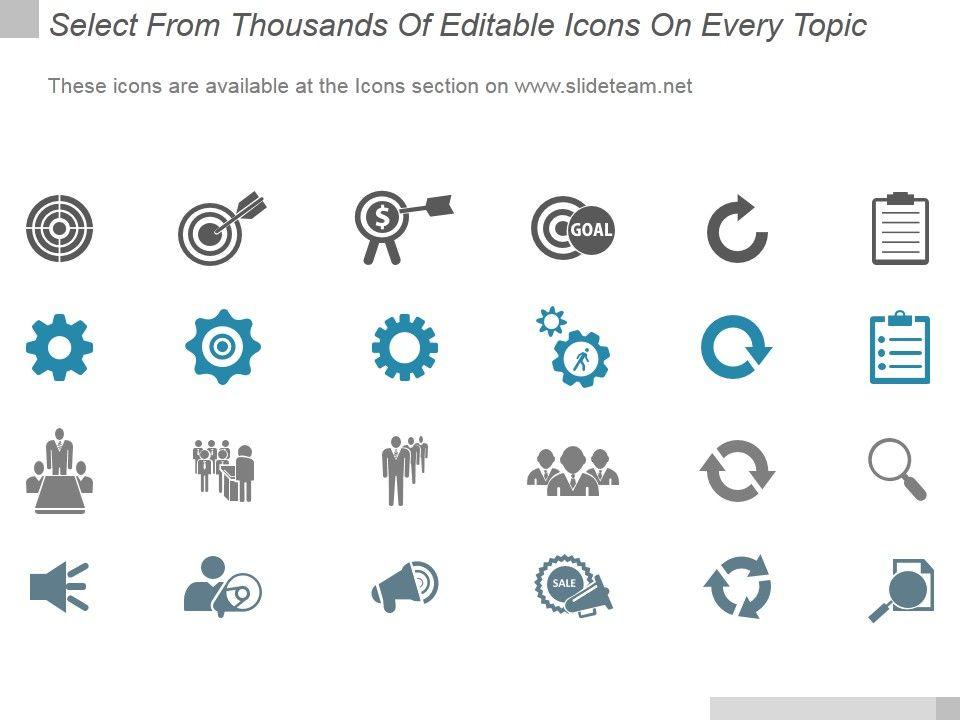 Select From Thousands Of Editable Icons On Every Topic

These icons are available at the Icons section on www.slideteam.net

$

GOAL

SALE