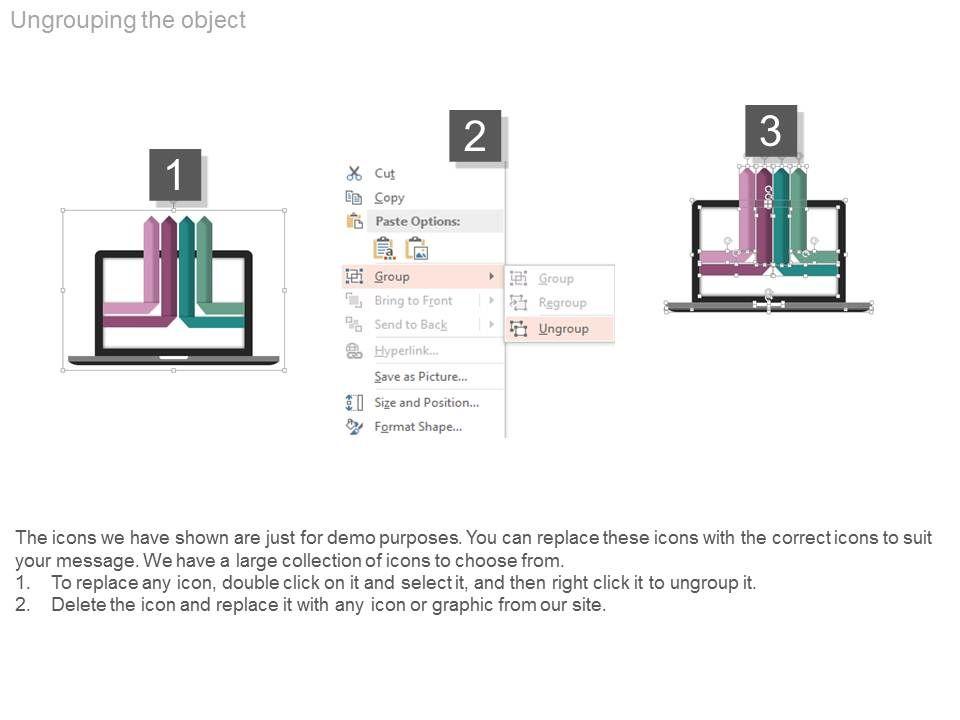 Ungrouping the object

1

2

Cut
Copy
Paste Options:
Group
Bring to Front
Send to Back
Hyperlink...
Save as Picture...
Size and Position...
Format Shape...

Group
Regroup
Ungroup

3

The icons we have shown are just for demo purposes. You can replace these icons with the correct icons to suit your message. We have a large collection of icons to choose from.
1. To replace any icon, double click on it and select it, and then right click it to ungroup it.
2. Delete the icon and replace it with any icon or graphic from our site.