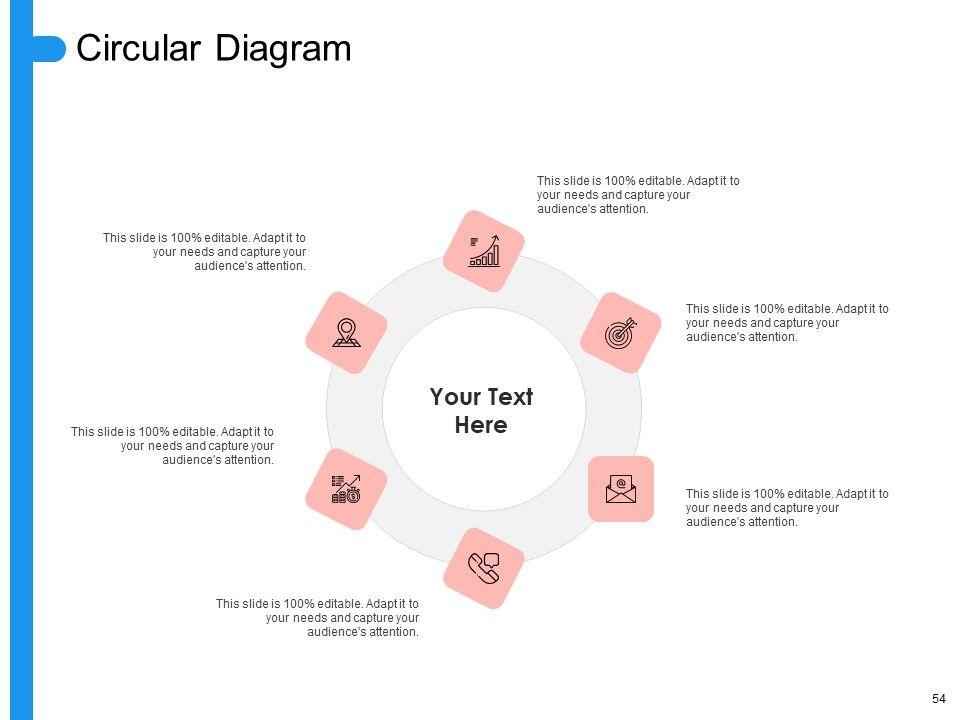 Circular Diagram

This slide is 100% editable. Adapt it to your needs and capture your audience's attention.

This slide is 100% editable. Adapt it to your needs and capture your audience's attention.

This slide is 100% editable. Adapt it to your needs and capture your audience's attention.

Your Text Here

This slide is 100% editable. Adapt it to your needs and capture your audience's attention.

This slide is 100% editable. Adapt it to your needs and capture your audience's attention.

This slide is 100% editable. Adapt it to your needs and capture your audience's attention.

54