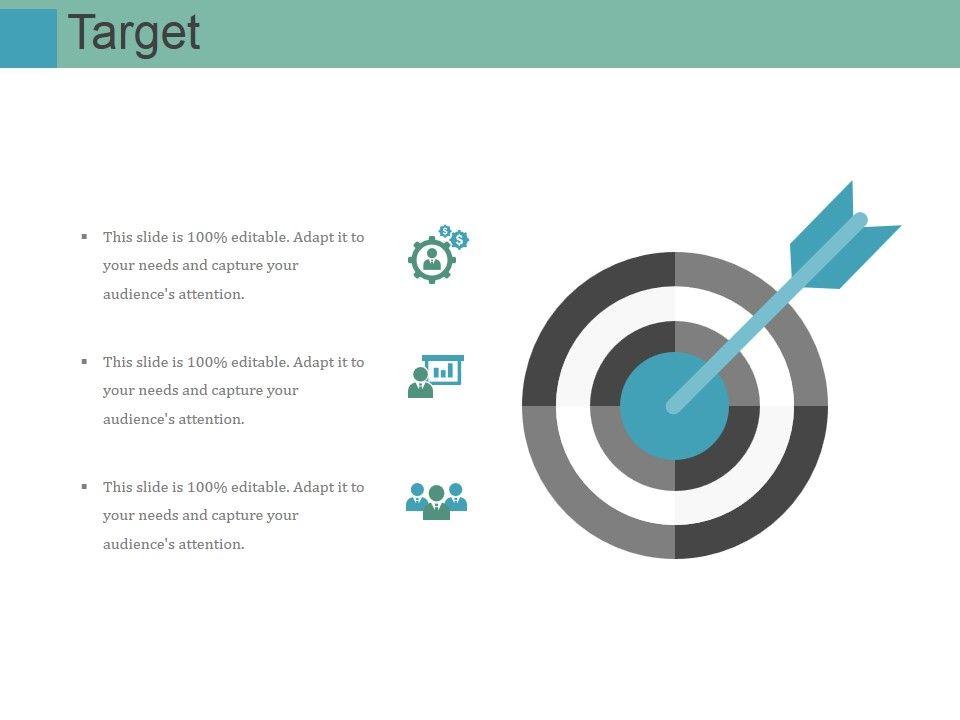 Target

▪ This slide is 100% editable. Adapt it to your needs and capture your audience's attention.

▪ This slide is 100% editable. Adapt it to your needs and capture your audience's attention.

▪ This slide is 100% editable. Adapt it to your needs and capture your audience's attention.