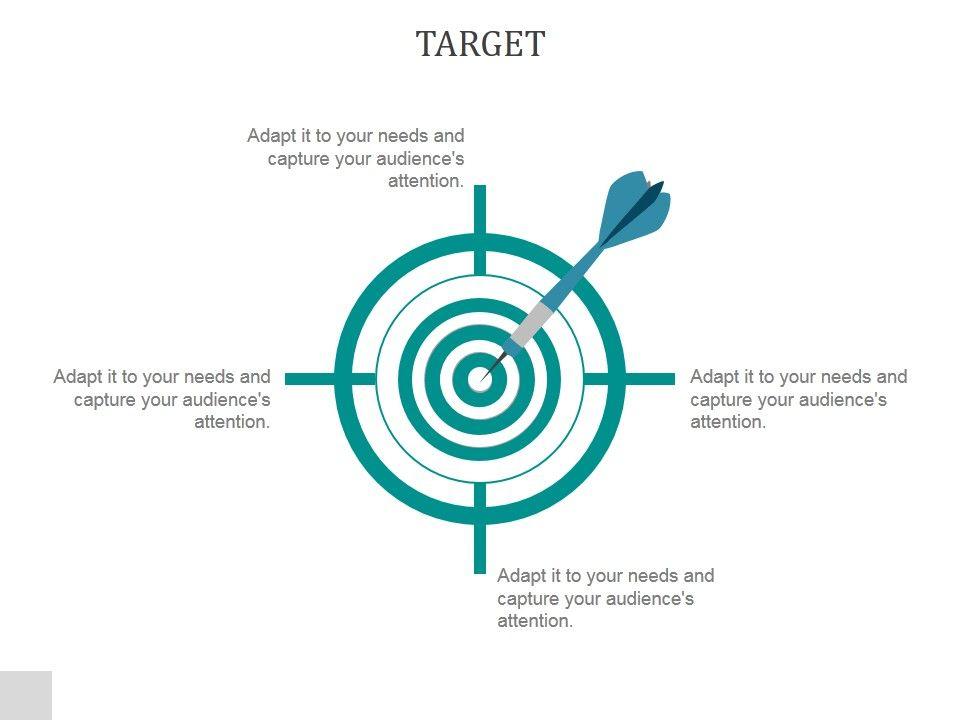 TARGET

Adapt it to your needs and capture your audience's attention.

Adapt it to your needs and capture your audience's attention.

Adapt it to your needs and capture your audience's attention.

Adapt it to your needs and capture your audience's attention.