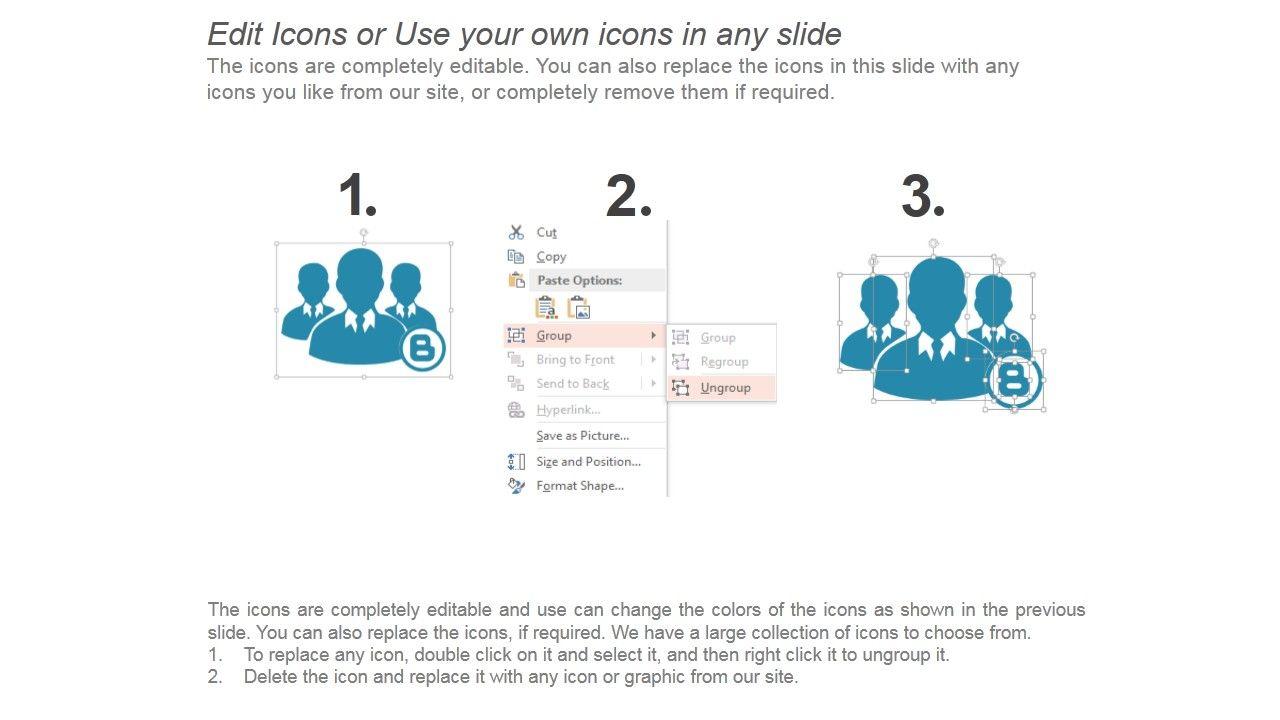 Edit Icons or Use your own icons in any slide
The icons are completely editable. You can also replace the icons in this slide with any icons you like from our site, or completely remove them if required.

1.

2.

Cut
Copy
Paste Options:
Group
Bring to Front
Send to Back
Hyperlink...
Save as Picture...
Size and Position...
Format Shape...
Group
Regroup
Ungroup

3.

The icons are completely editable and use can change the colors of the icons as shown in the previous slide. You can also replace the icons, if required. We have a large collection of icons to choose from.
1. To replace any icon, double click on it and select it, and then right click it to ungroup it.
2. Delete the icon and replace it with any icon or graphic from our site.