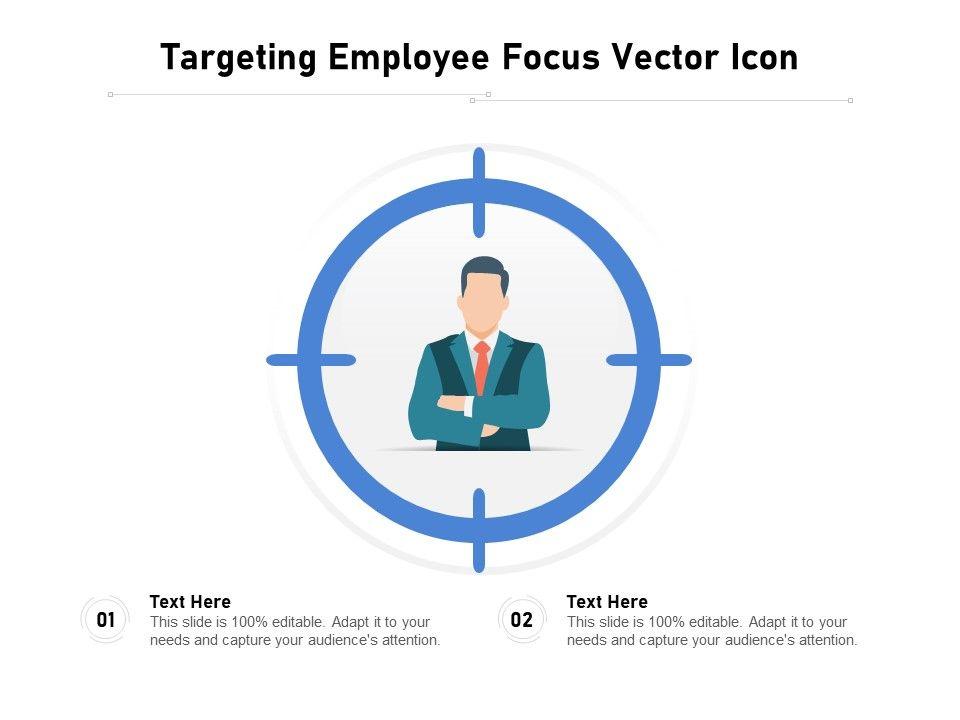 Targeting Employee Focus Vector Icon

01

Text Here

This slide is 100% editable. Adapt it to your needs and capture your audience's attention.

02

Text Here

This slide is 100% editable. Adapt it to your needs and capture your audience's attention.