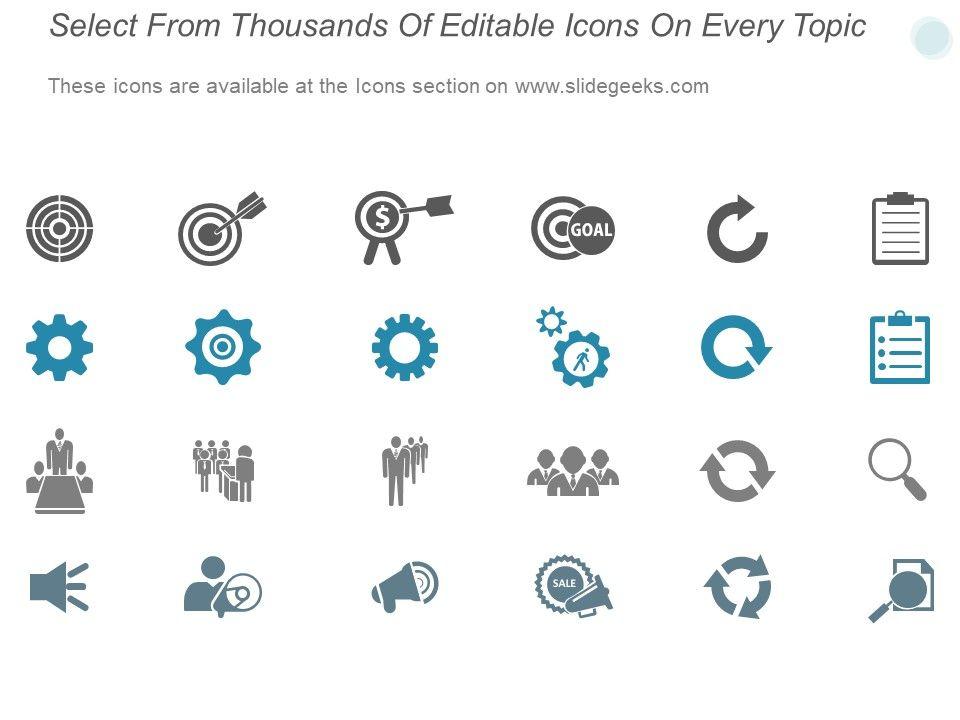 Select From Thousands Of Editable Icons On Every Topic

These icons are available at the Icons section on www.slidegeeks.com

$

GOAL

SALE