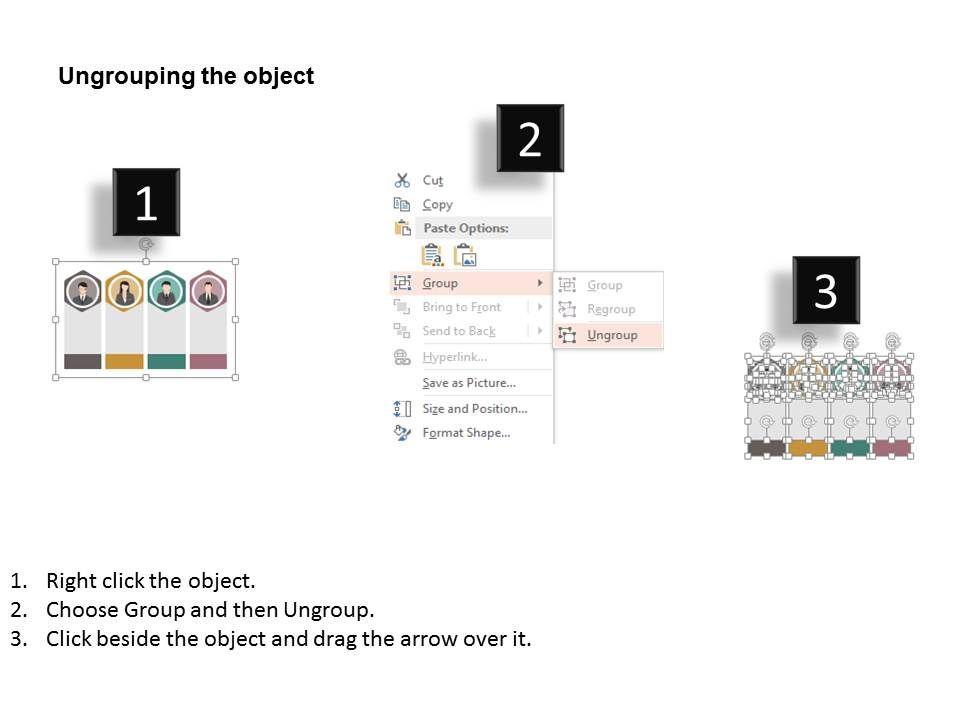 Ungrouping the object

1

2

Cut
Copy
Paste Options:
Group
Bring to Front
Send to Back
Hyperlink...
Save as Picture...
Size and Position...
Format Shape...

Group
Regroup
Ungroup

3

1. Right click the object.
2. Choose Group and then Ungroup.
3. Click beside the object and drag the arrow over it.