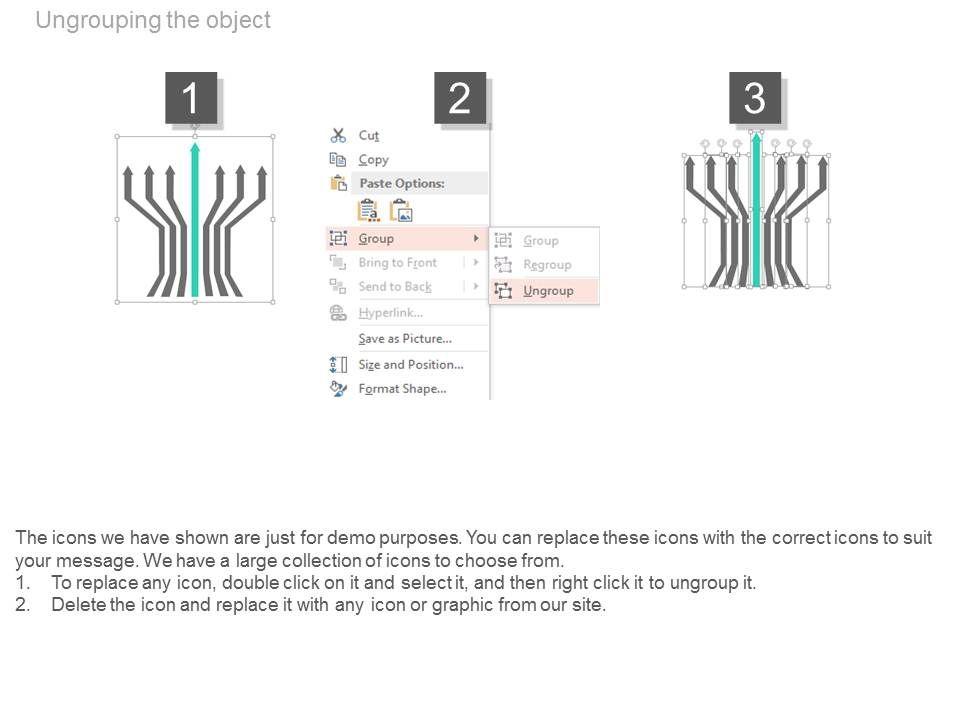 Ungrouping the object

1

2

Cut
Copy
Paste Options:
Group
Bring to Front
Send to Back
Hyperlink...
Save as Picture...
Size and Position...
Format Shape...

Group
Regroup
Ungroup

3

The icons we have shown are just for demo purposes. You can replace these icons with the correct icons to suit your message. We have a large collection of icons to choose from.
1. To replace any icon, double click on it and select it, and then right click it to ungroup it.
2. Delete the icon and replace it with any icon or graphic from our site.