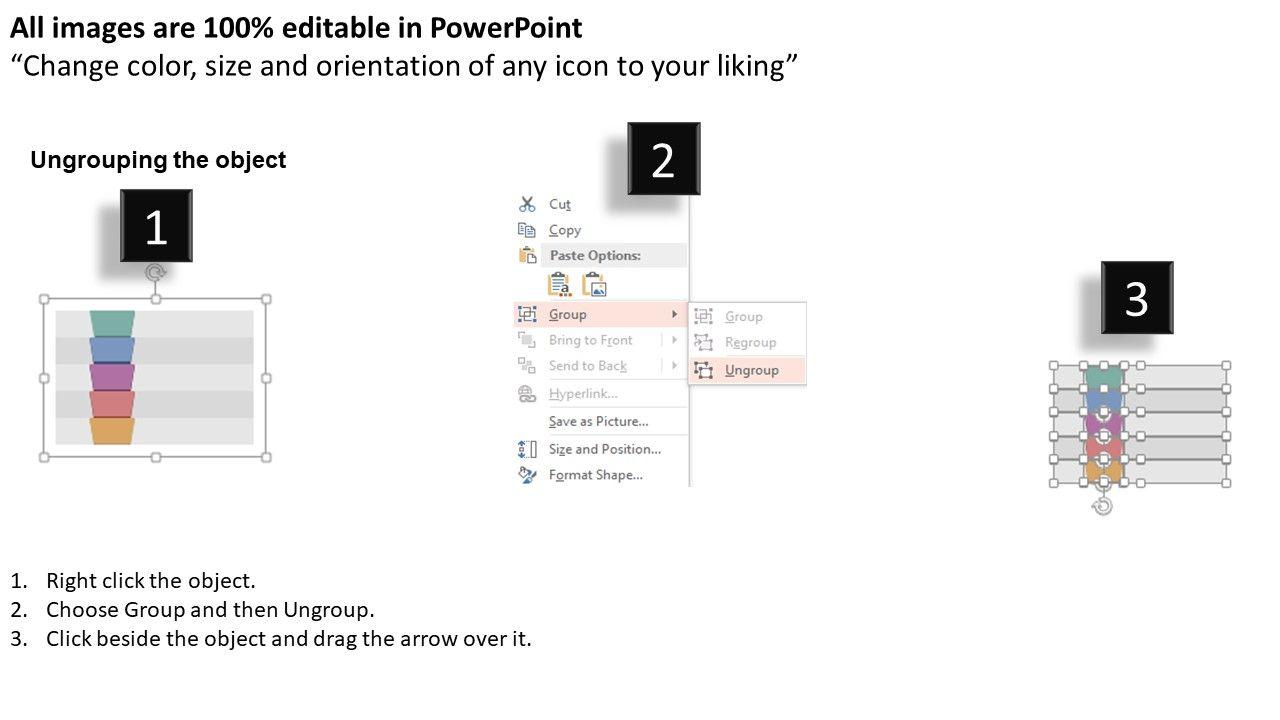 All images are 100% editable in PowerPoint
"Change color, size and orientation of any icon to your liking"

Ungrouping the object

1

2

Cut
Copy
Paste Options:
Group
Bring to Front
Send to Back
Hyperlink...
Save as Picture...
Size and Position...
Format Shape...

Group
Regroup
Ungroup

3

1. Right click the object.
2. Choose Group and then Ungroup.
3. Click beside the object and drag the arrow over it.